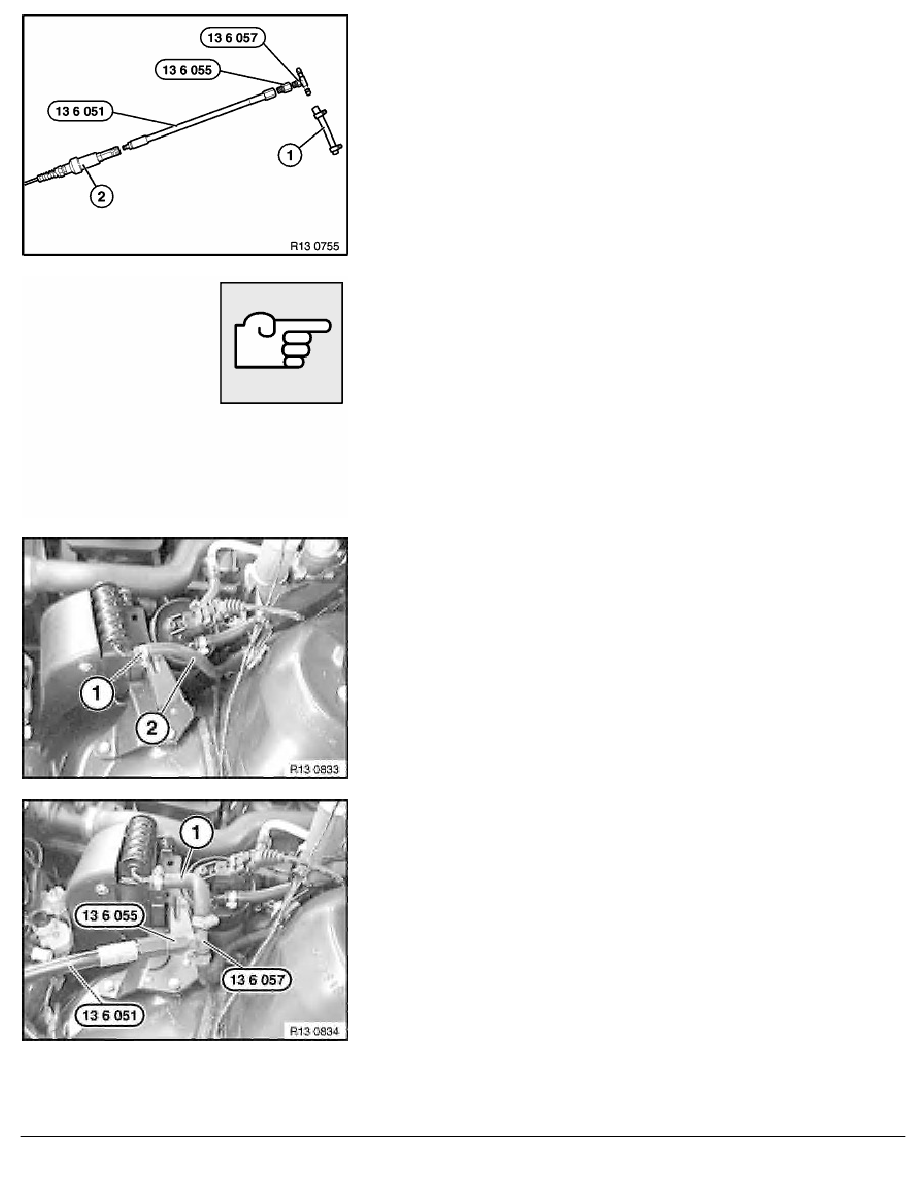 13 6 057

13 6 055

13 6 051

1

2

R13 0755

1

2

R13 0833

1

13 6 055

13 6 057

13 6 051

R13 0834