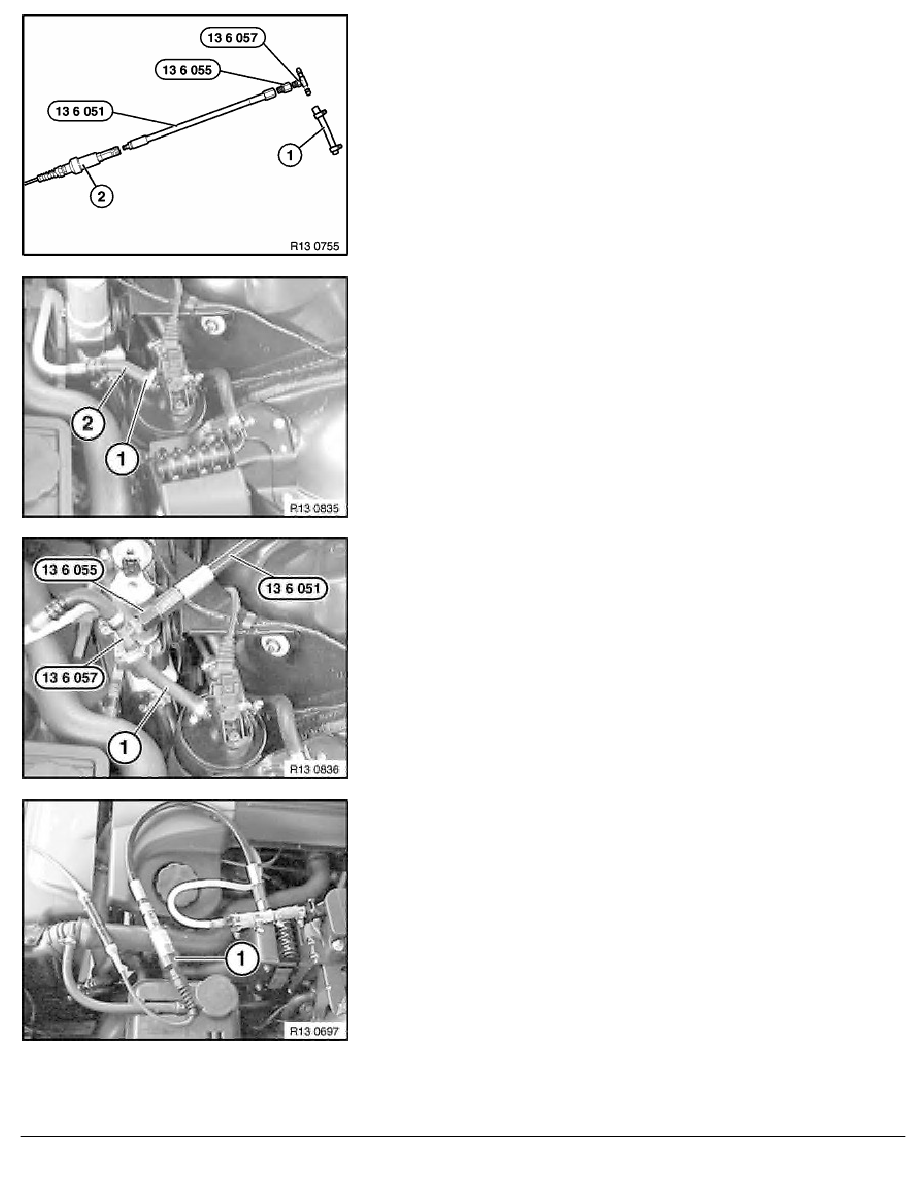 13 6 057
13 6 055
13 6 051
1
2
R13 0755

2
1
R13 0835

13 6 055
13 6 051
13 6 057
1
R13 0836

1
R13 0697