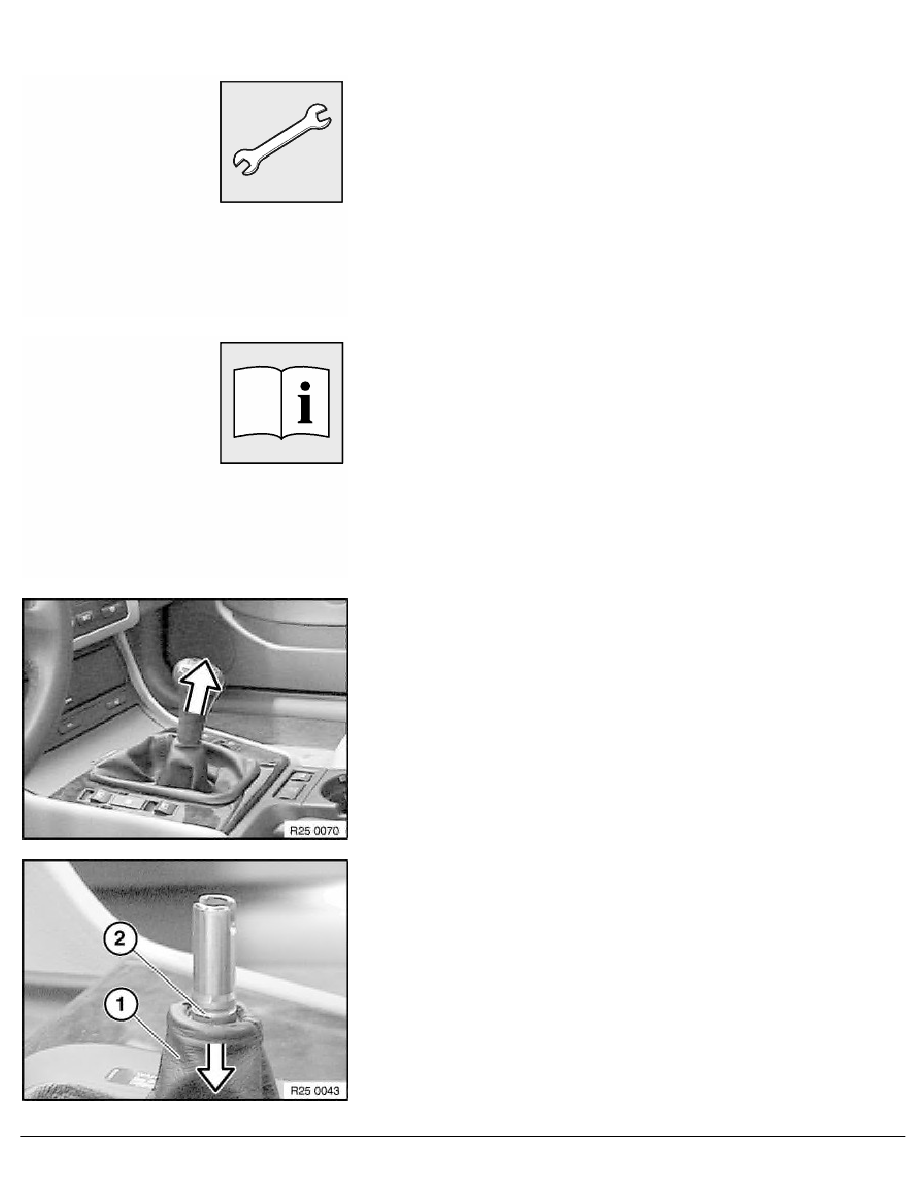 R25 0070

2

1

R25 0043