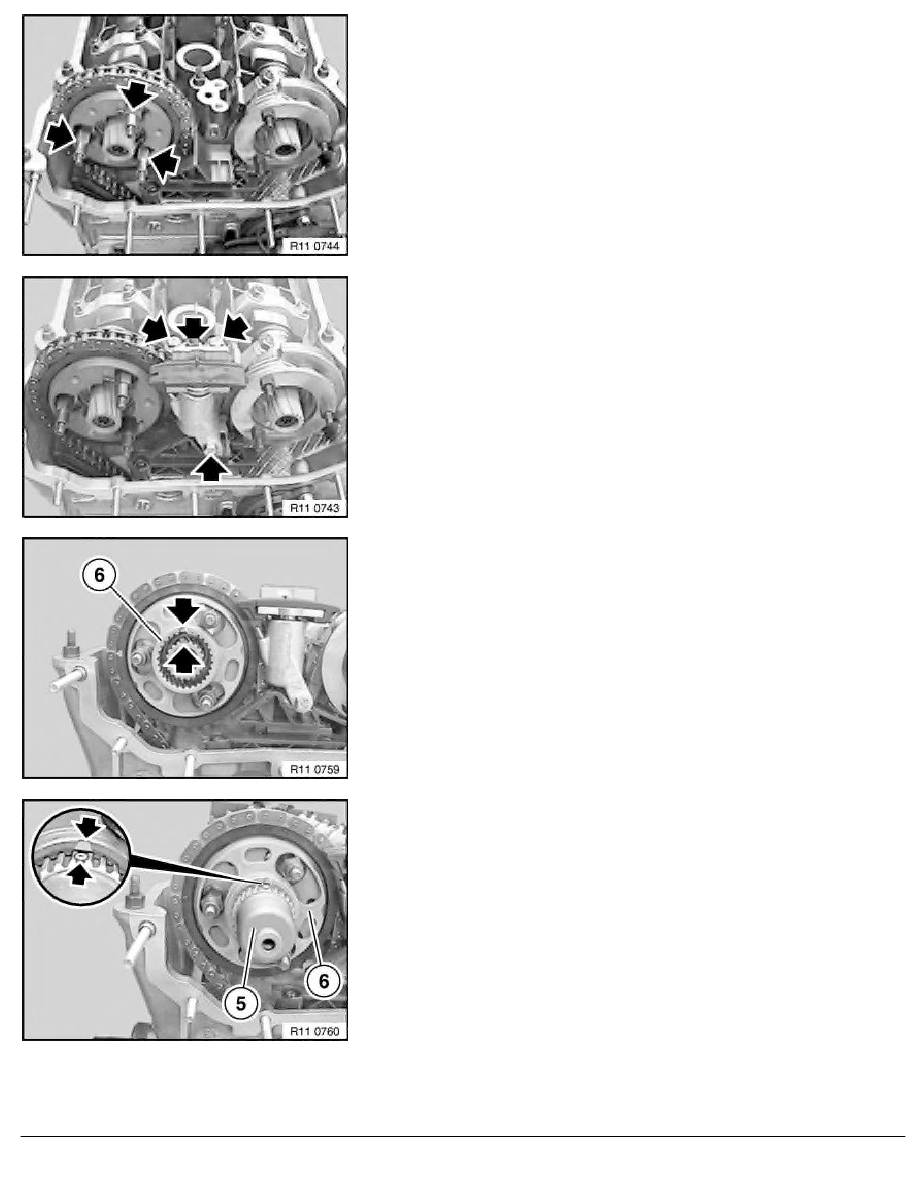 R11 0744

R11 0743

6

R11 0759

5

6

R11 0760