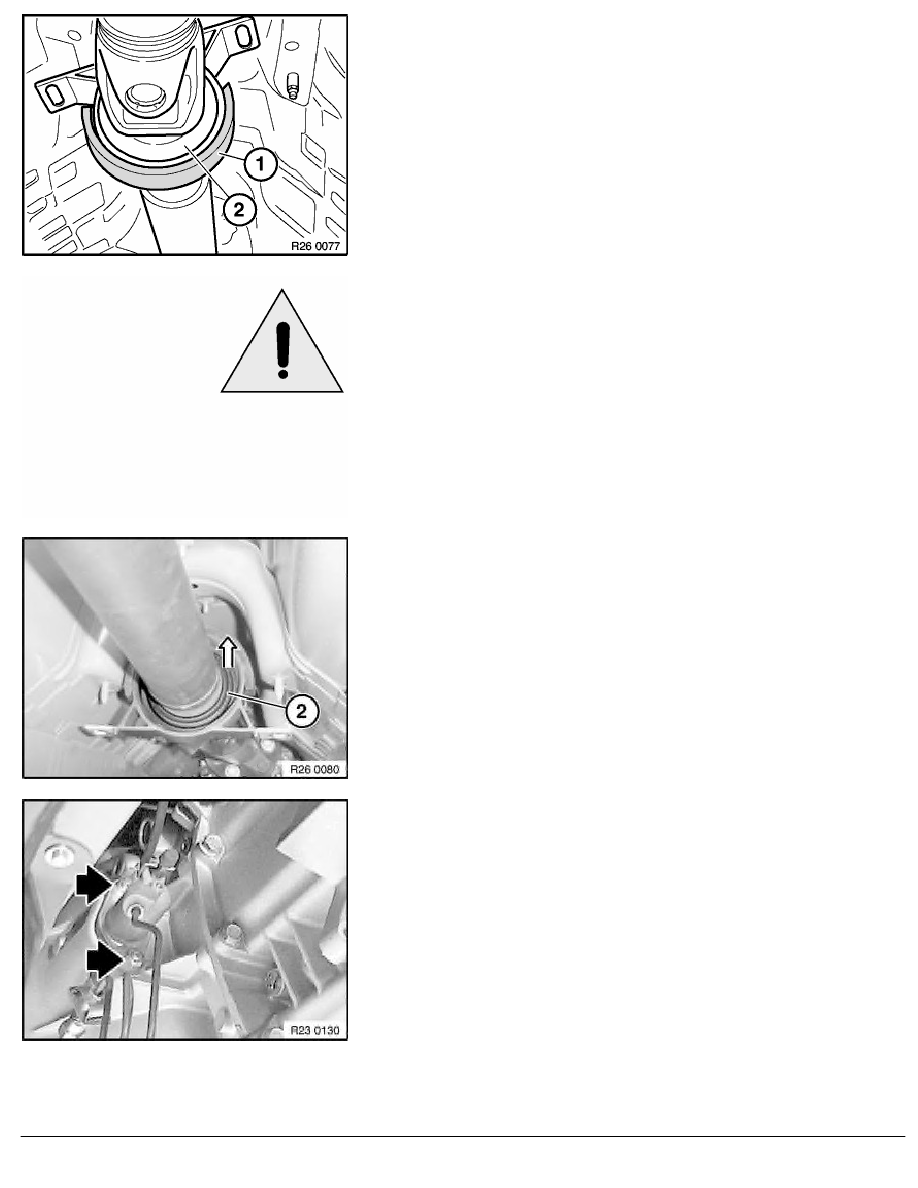 1

2

R26 0077

2

R26 0080

R23 0130