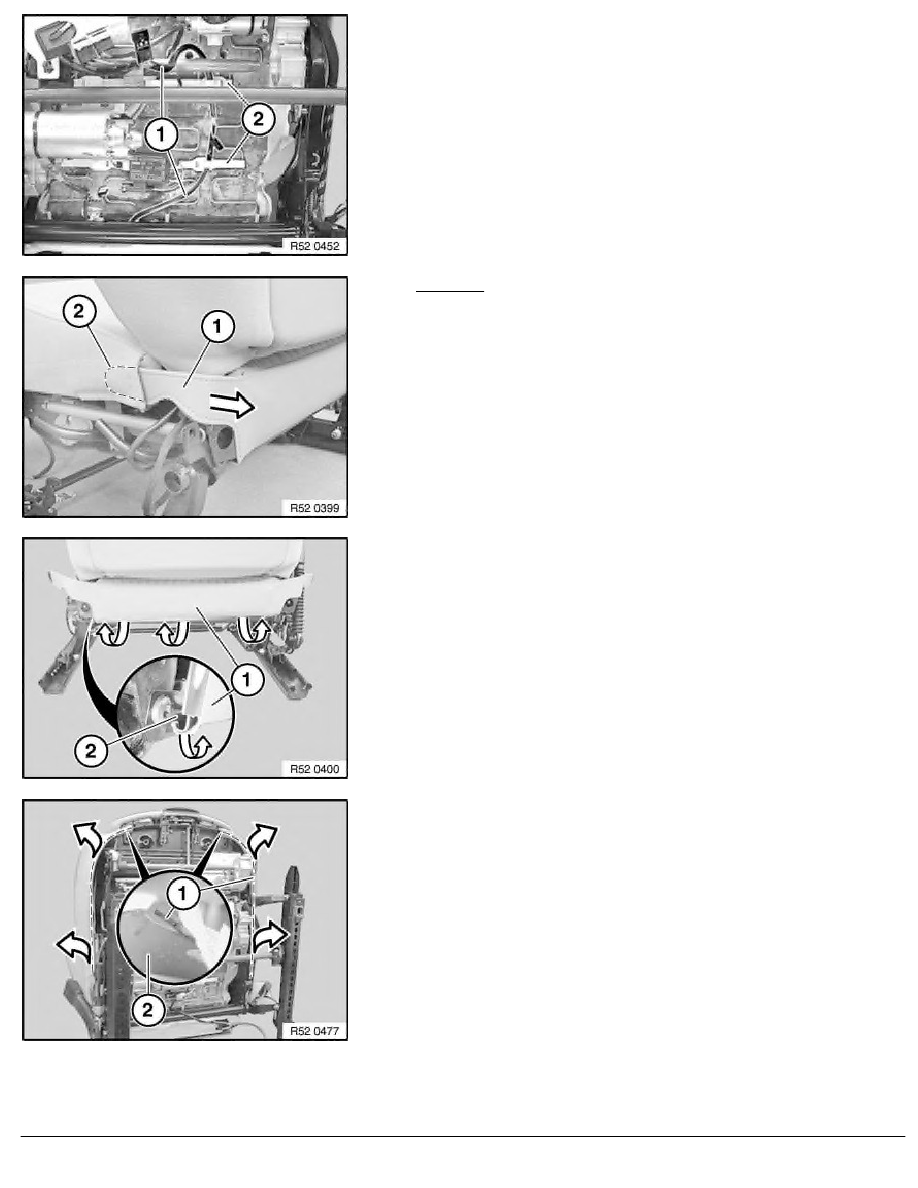 1

2

R52 0452

2

1

R52 0399

1

2

R52 0400

1

2

R52 0477