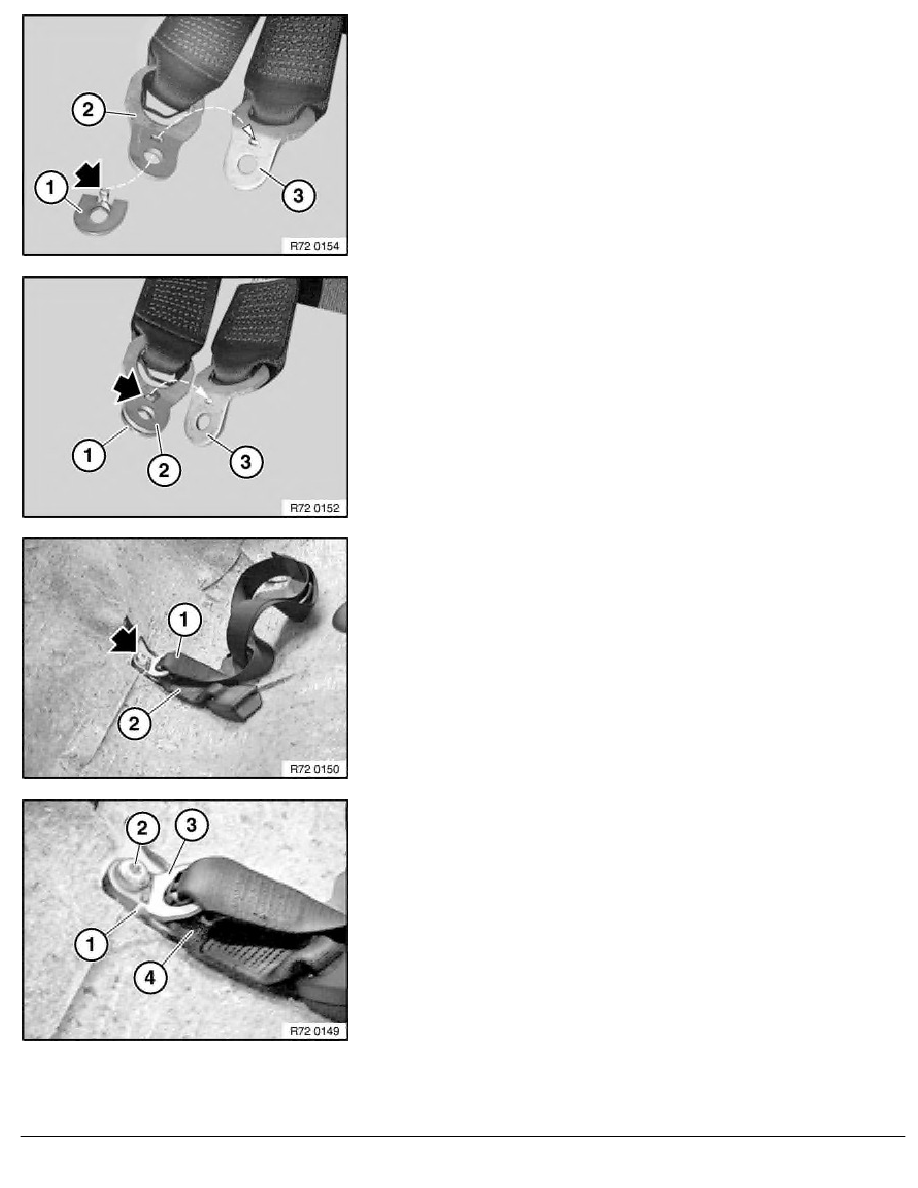 2
1
3
R72 0154

1
2
3
R72 0152

1
2
R72 0150

2
3
1
4
R72 0149