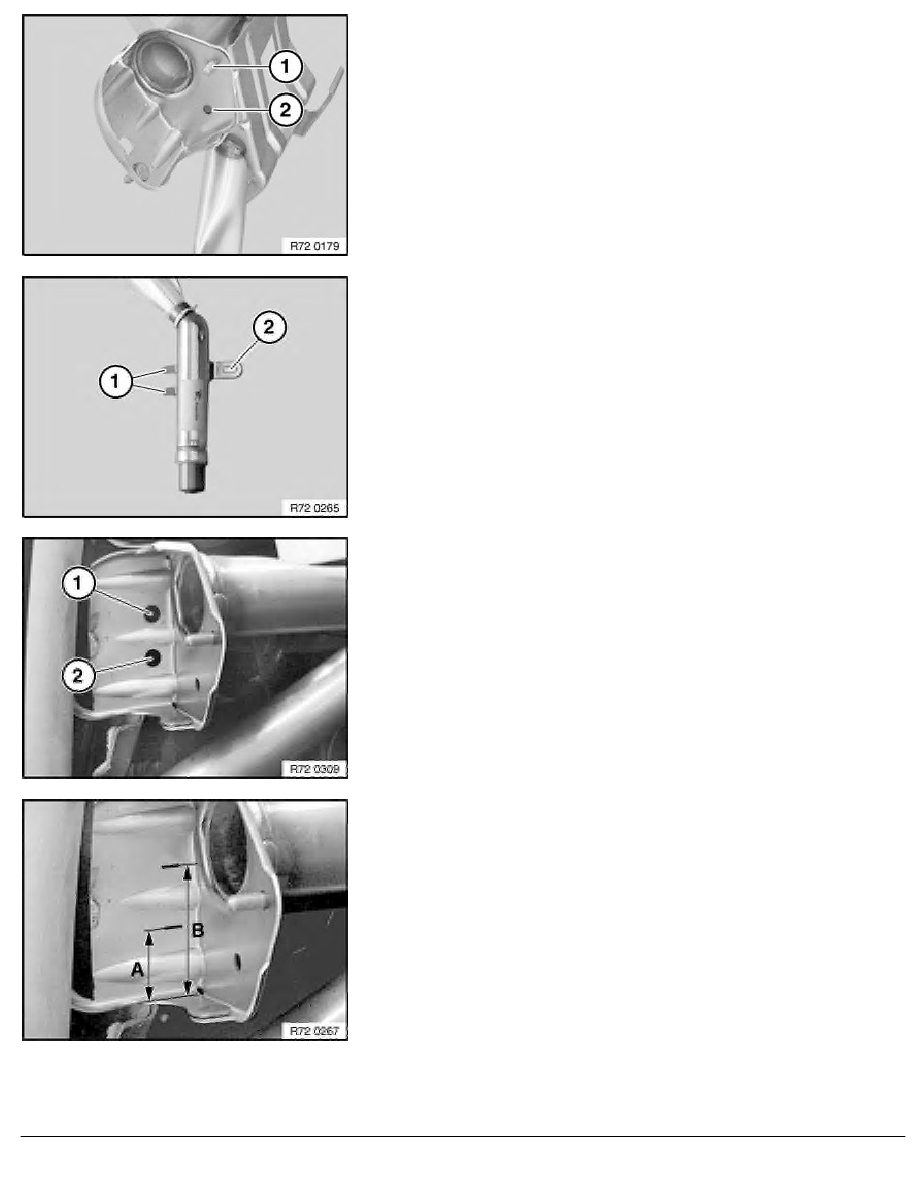 1
2
R72 0179

1
2
R72 0265

1
2
R72 0309

B
A
R72 0267