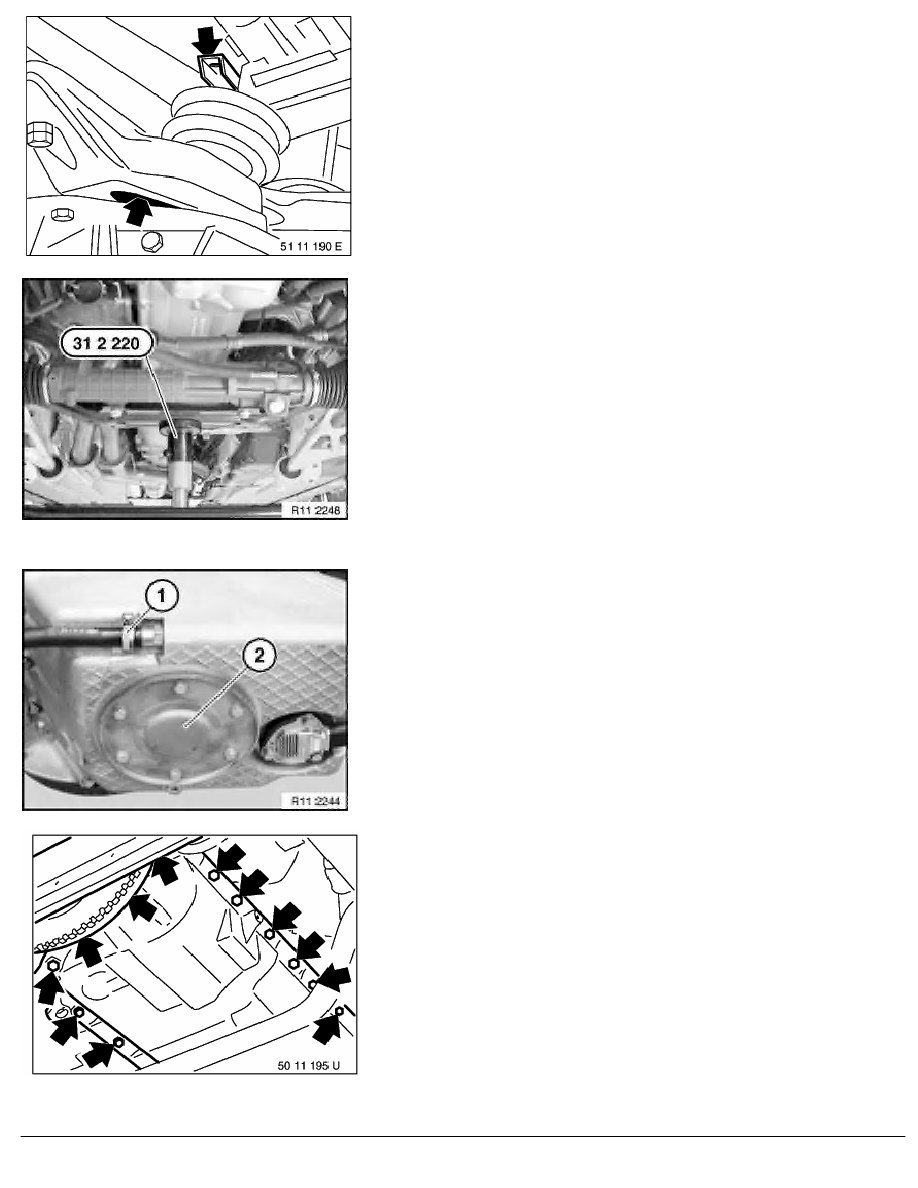 51 11 190 E

31 2 220

R11 2248

1

2

R11 2244

50 11 195 U