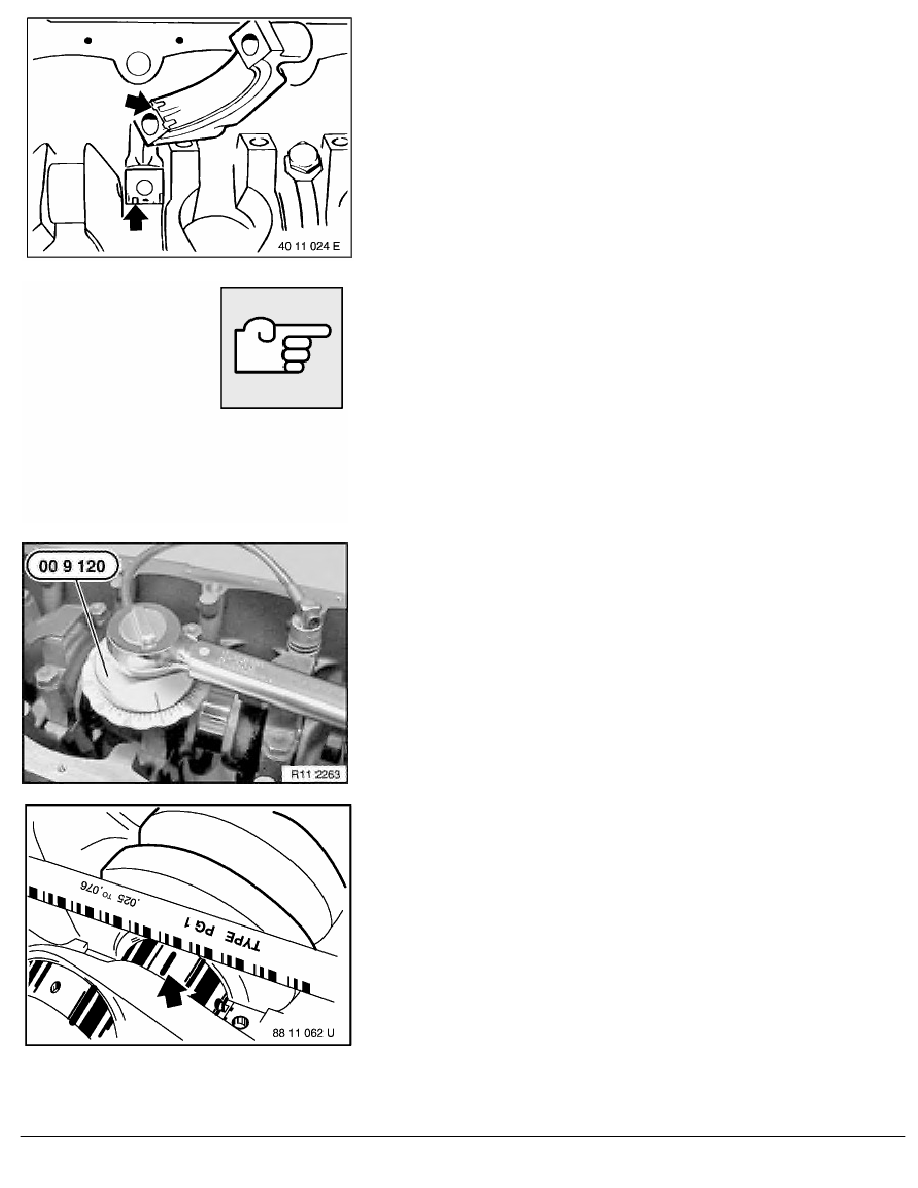 40 11 024 E

00 9 120

R11 2263

.025 TO .076

TYPE PG 1

88 11 062 U