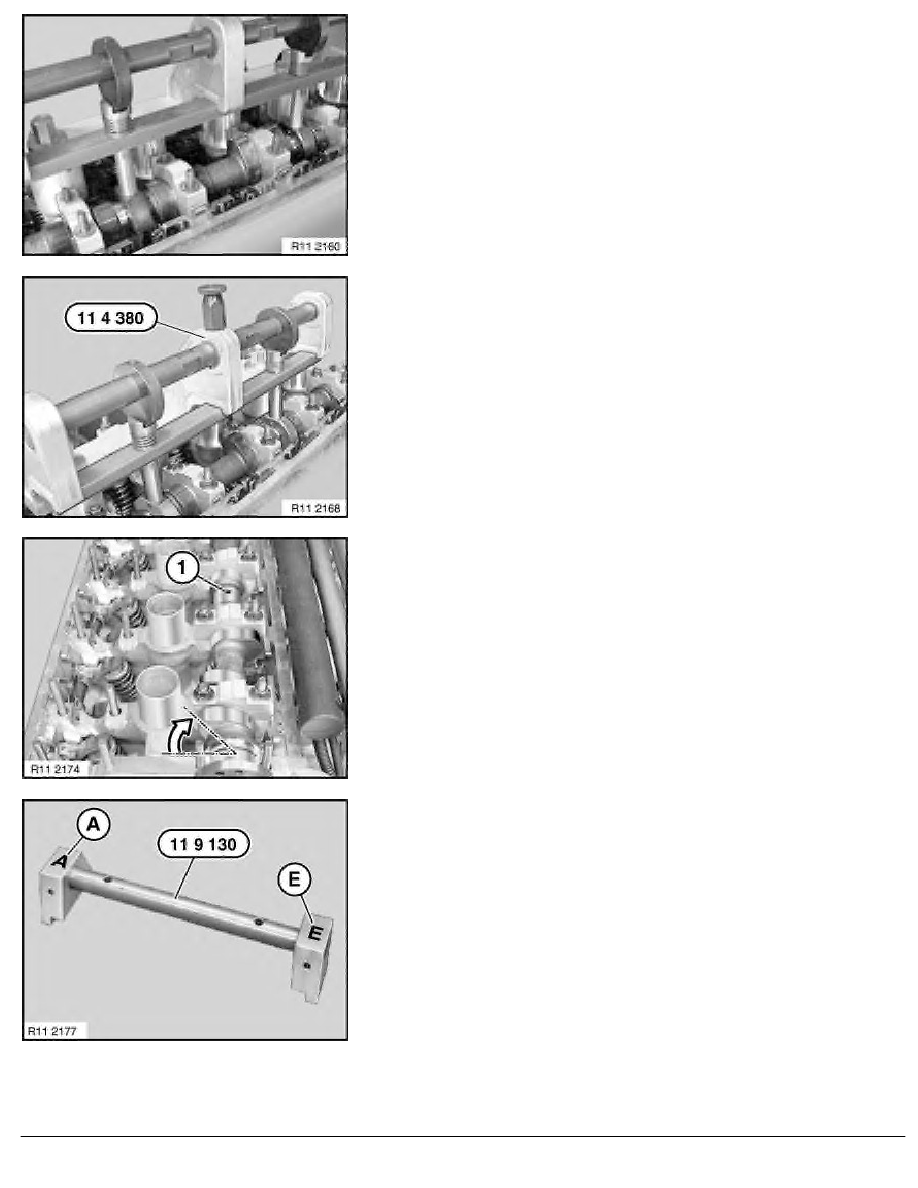 R11 2160

11 4 380

R11 2168

1

R11 2174

A

A

11 9 130

E

E

R11 2177