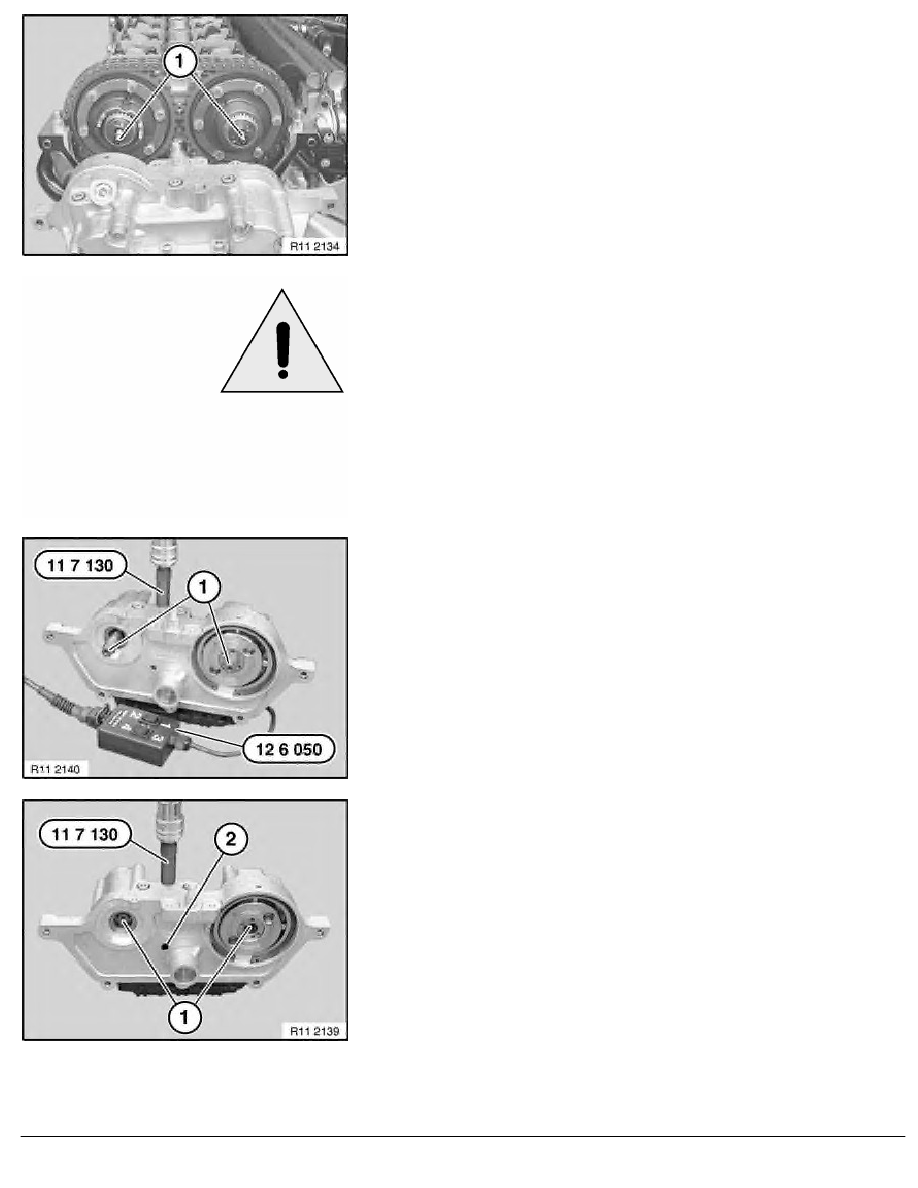 1

R11 2134

11 7 130

1

12 6 050

R11 2140

11 7 130

2

1

R11 2139