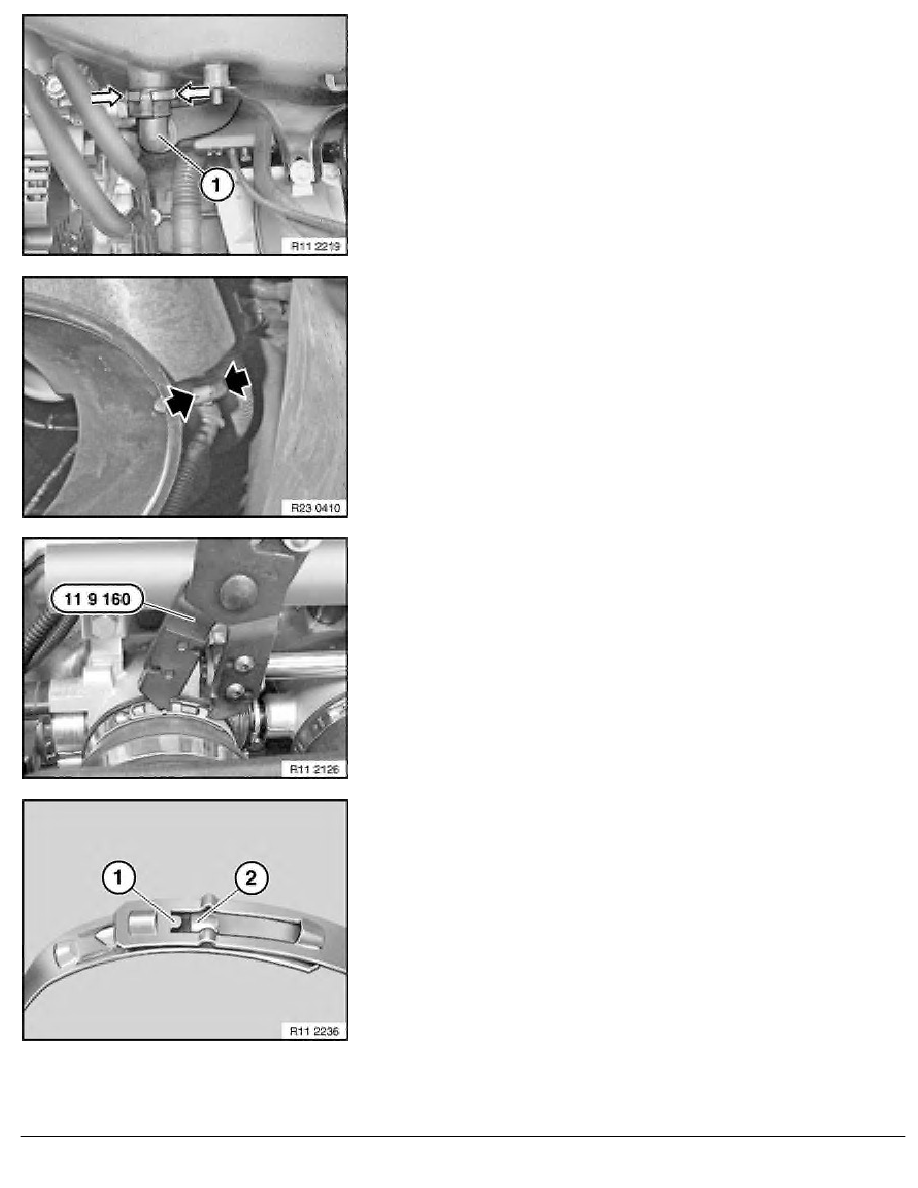 1

R11 2219

R23 0410

11 9 160

R11 2126

1

2

R11 2236