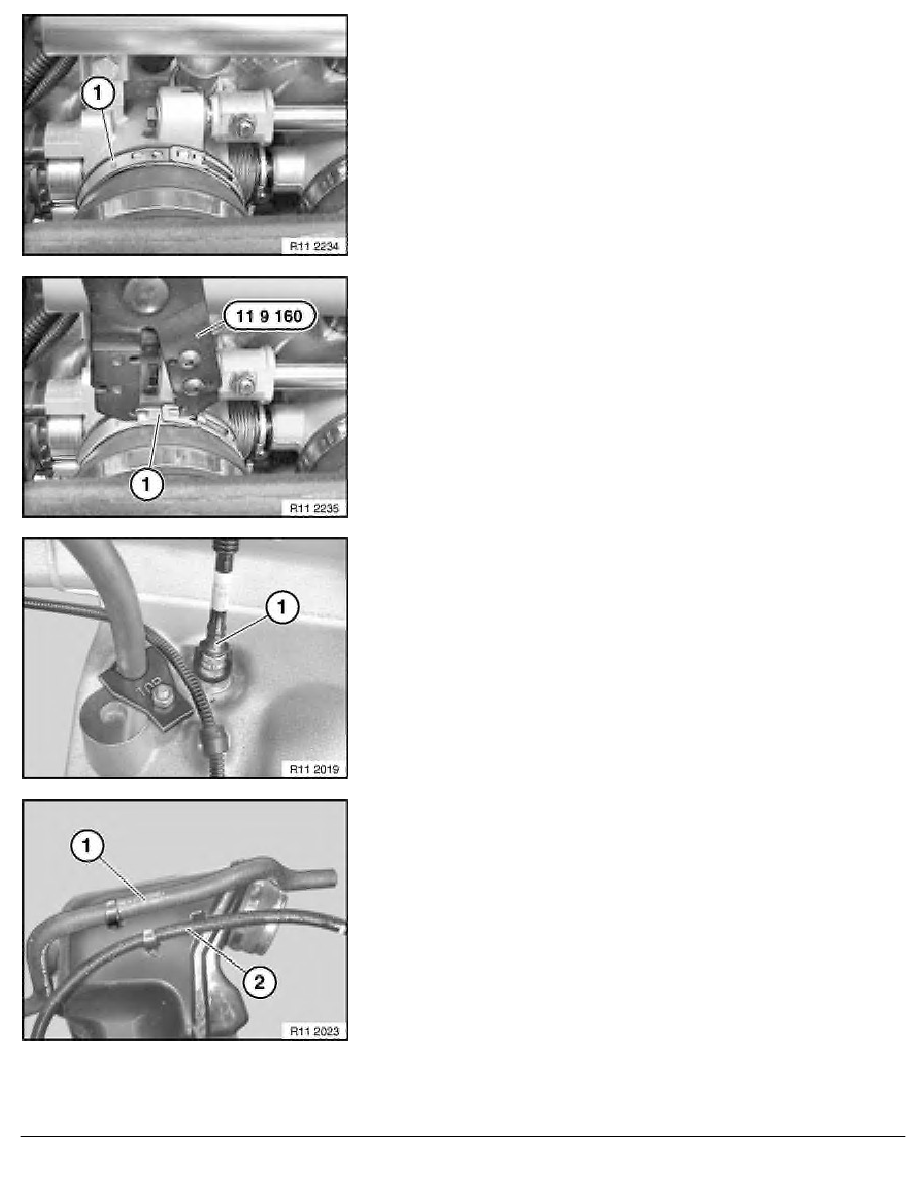 1

R11 2234

11 9 160

1

R11 2235

1

R11 2019

1

2

R11 2023