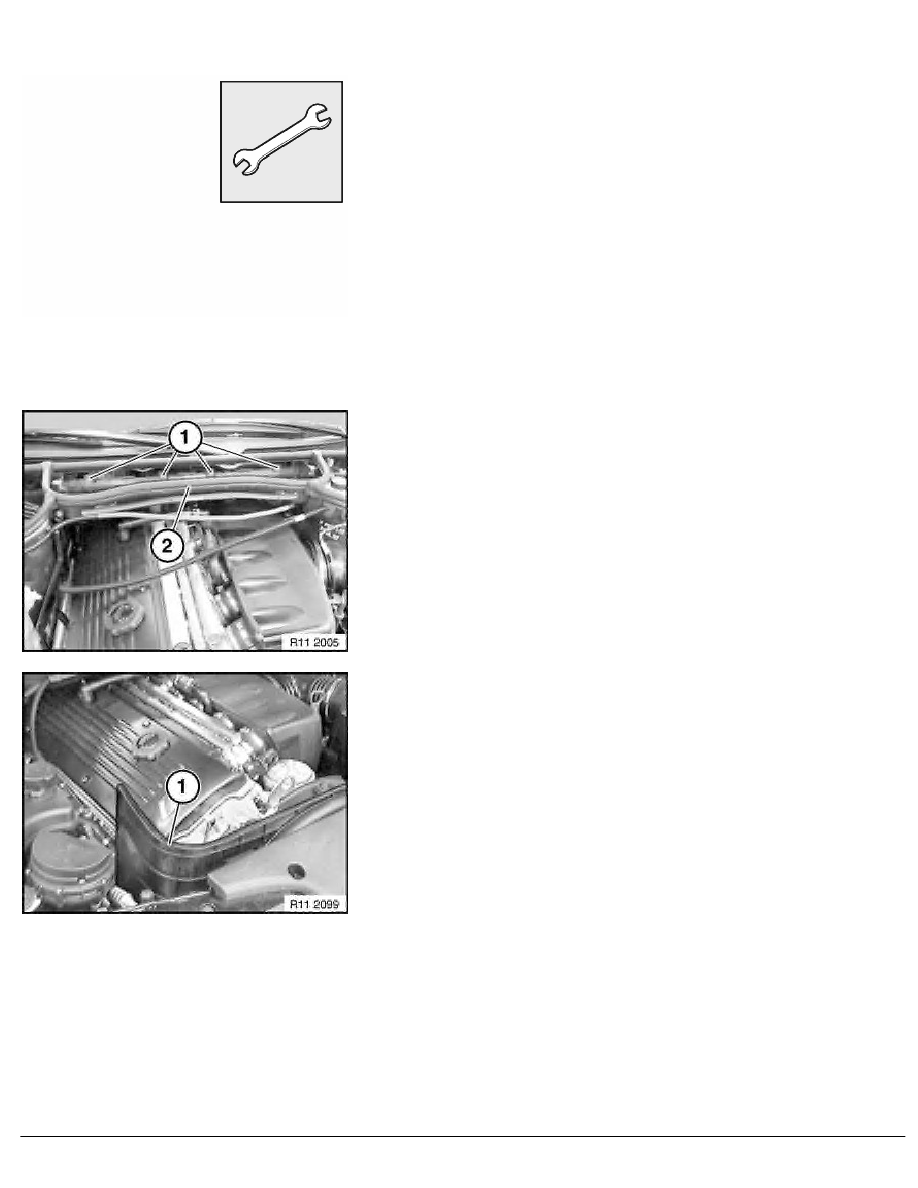 1

2

R11 2005

1

R11 2099