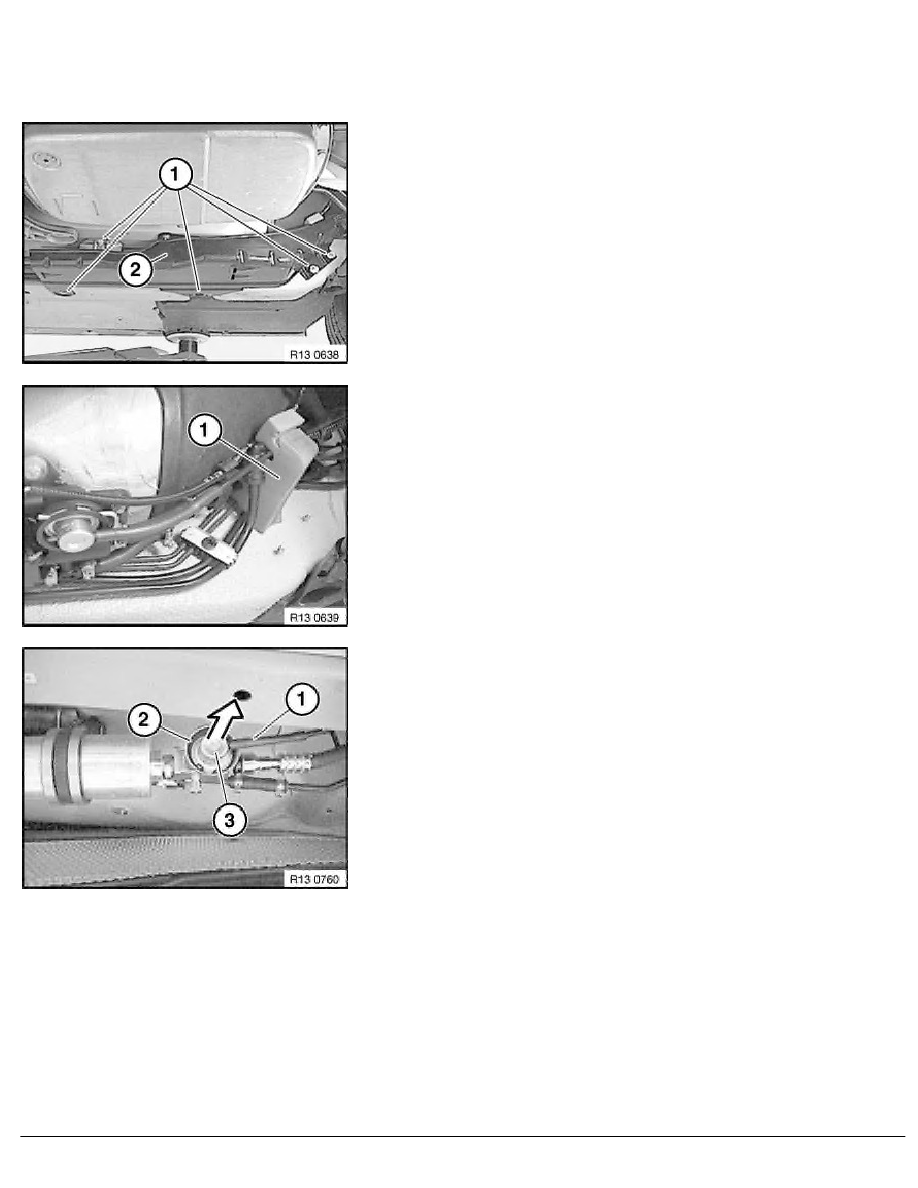 1
2
R13 0638

1
R13 0639

2
1
3
R13 0760