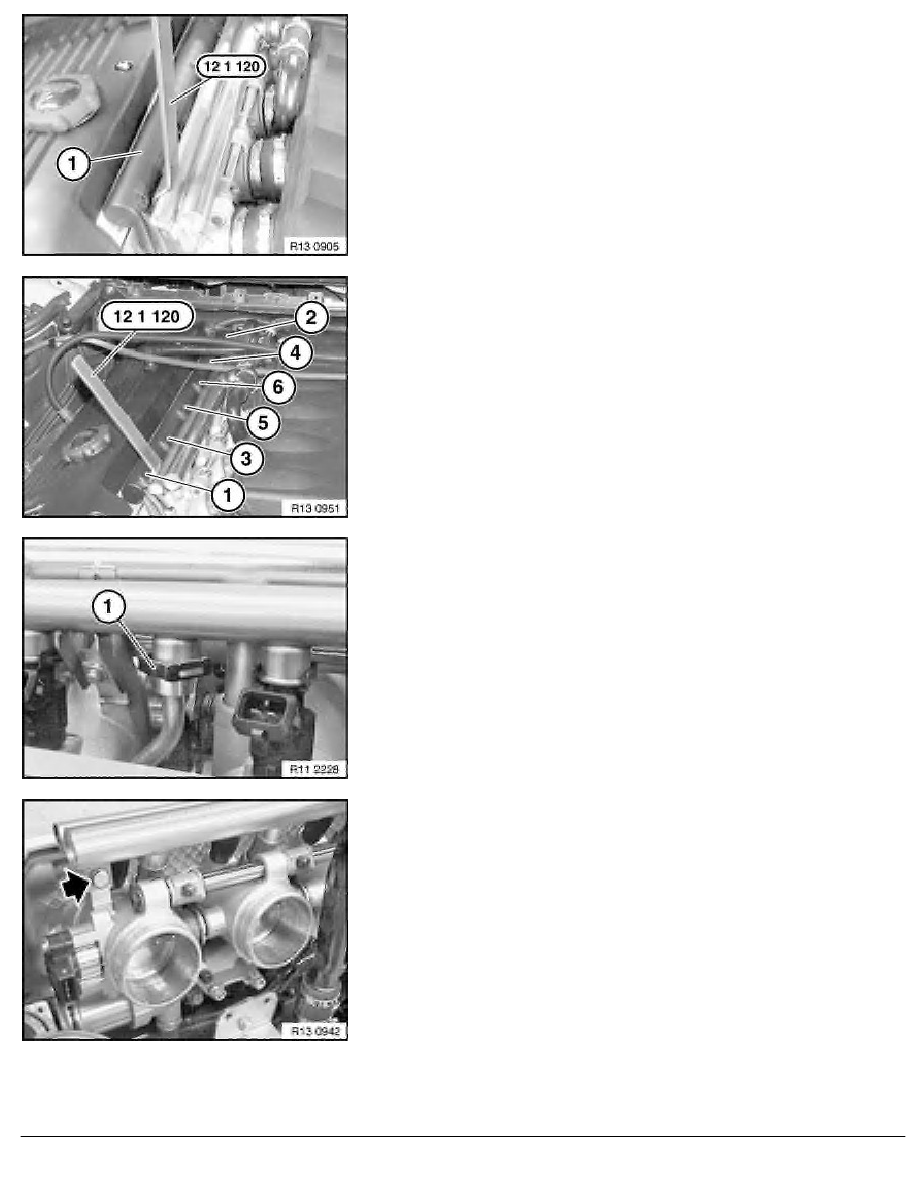 12 1 120
1
R13 0905

12 1 120
2
4
6
5
3
1
R13 0951

1
R11 2228

R13 0942