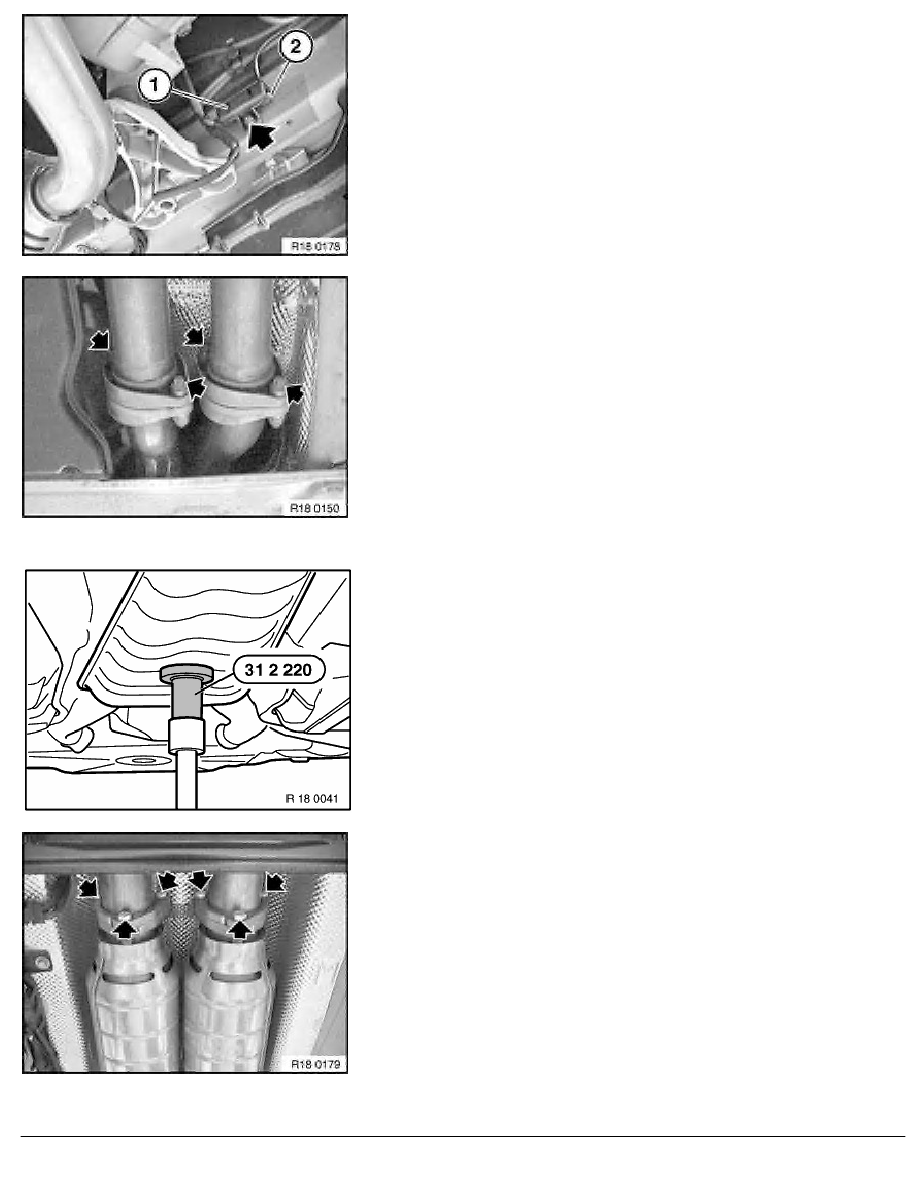 1

2

R18 0178

R18 0150

31 2 220

R 18 0041

R18 0179