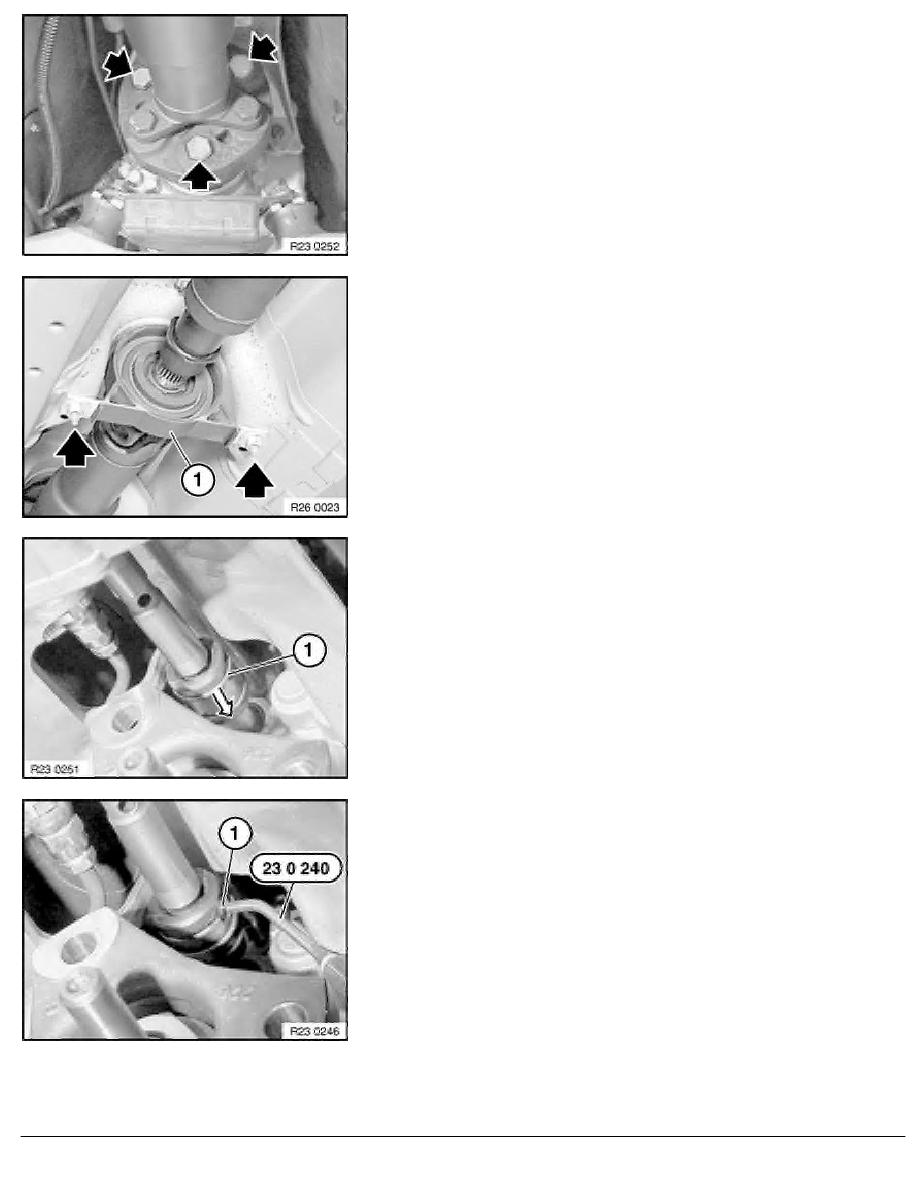 R23 0252

1

R26 0023

1

R23 0251

1

23 0 240

R23 0246