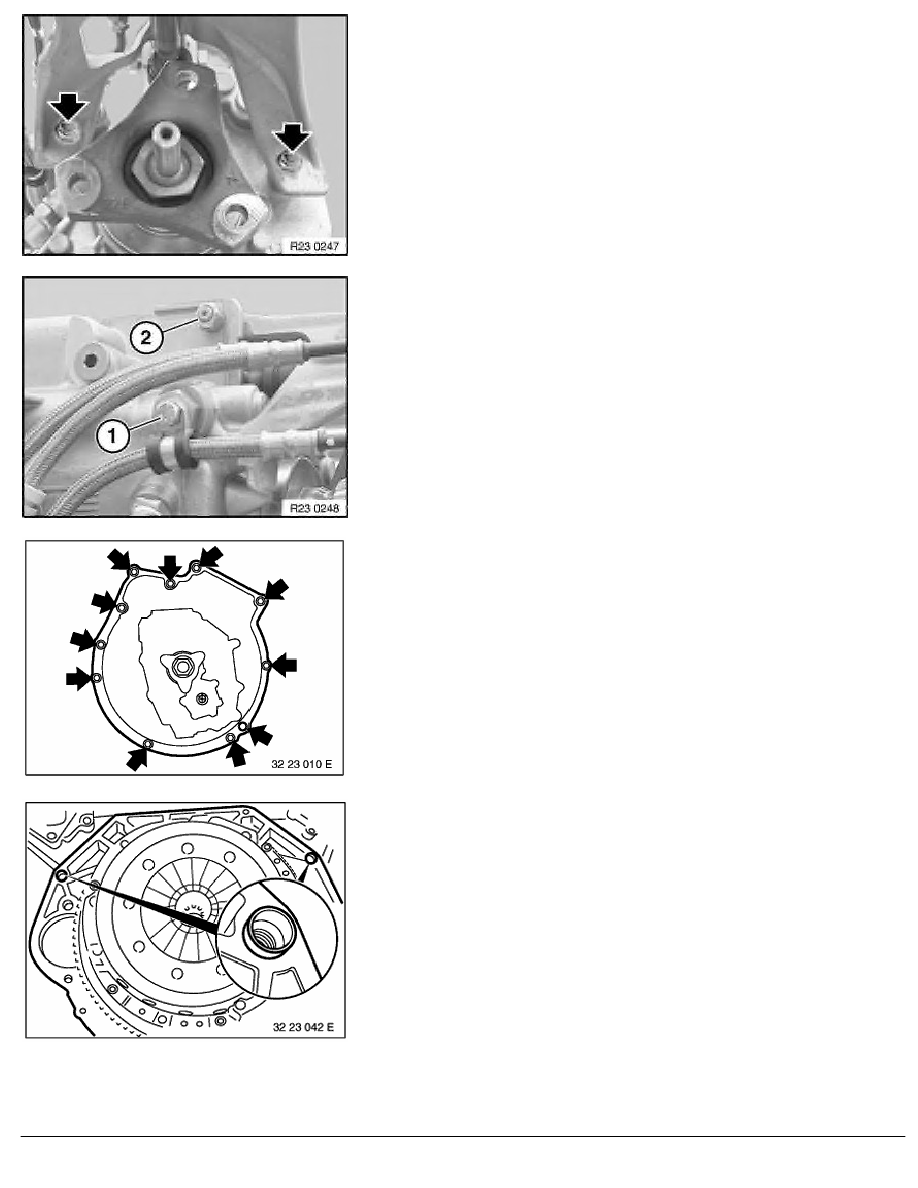 R23 0247

2
1
R23 0248

32 23 010 E

32 23 042 E