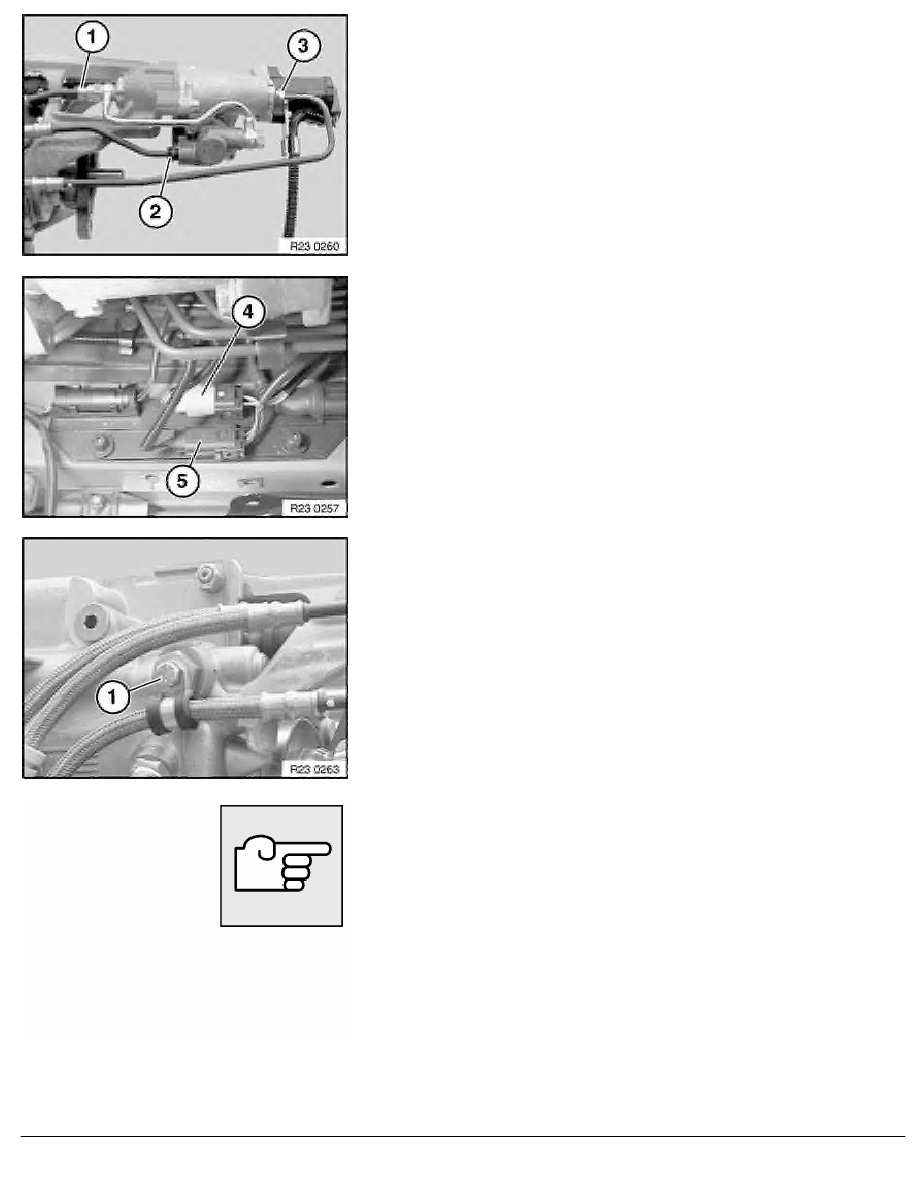 1

3

2

R23 0260

4

5

R23 0257

1

R23 0263