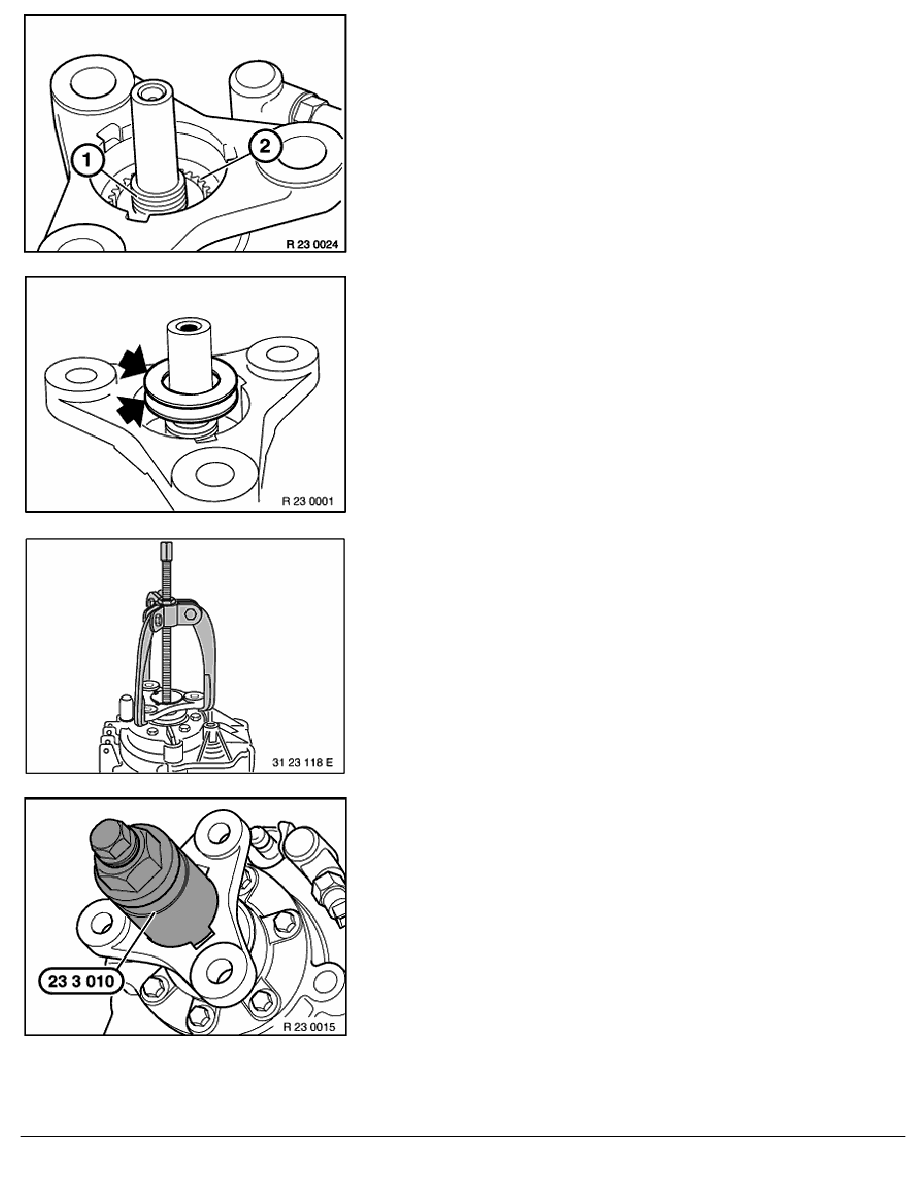 1

2

R 23 0024

R 23 0001

31 23 118 E

23 3 010

R 23 0015