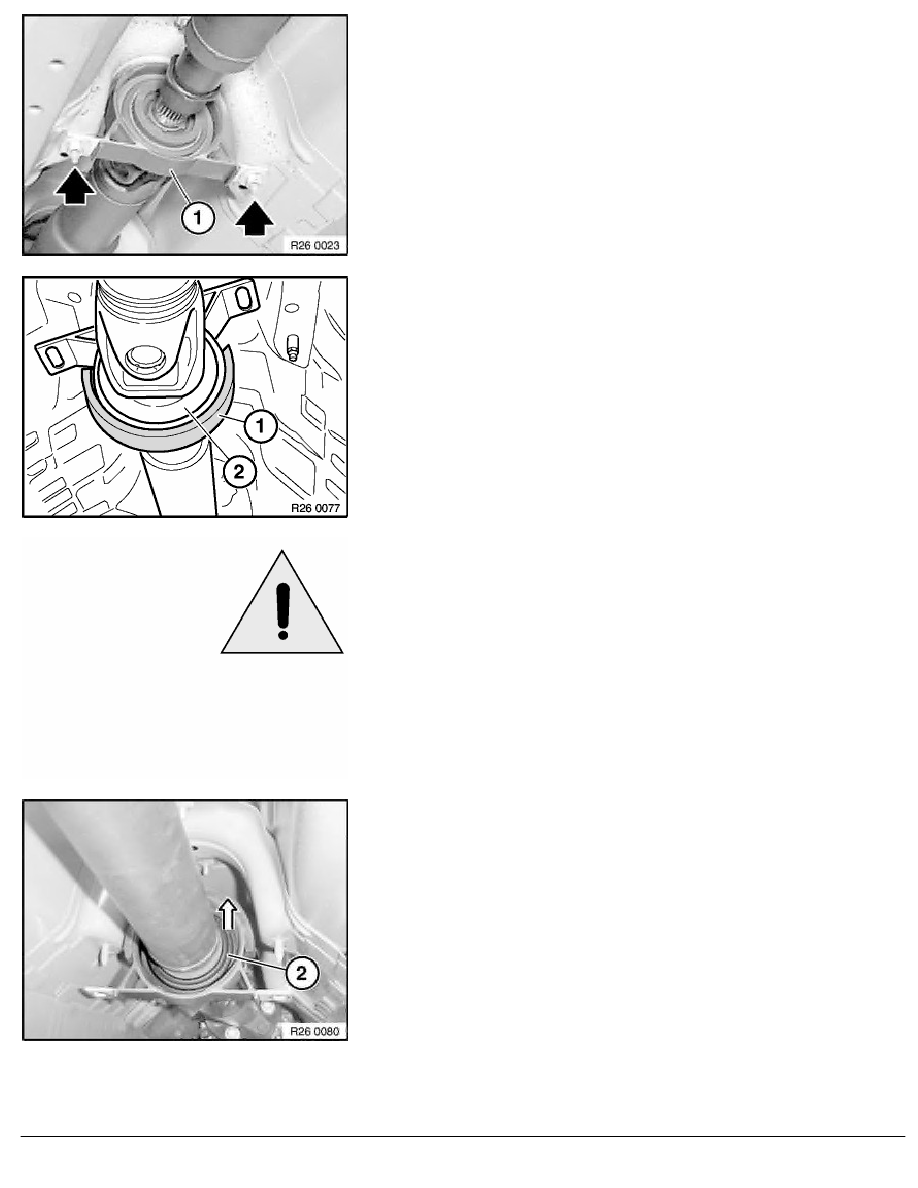 1

R26 0023

1

2

R26 0077

2

R26 0080