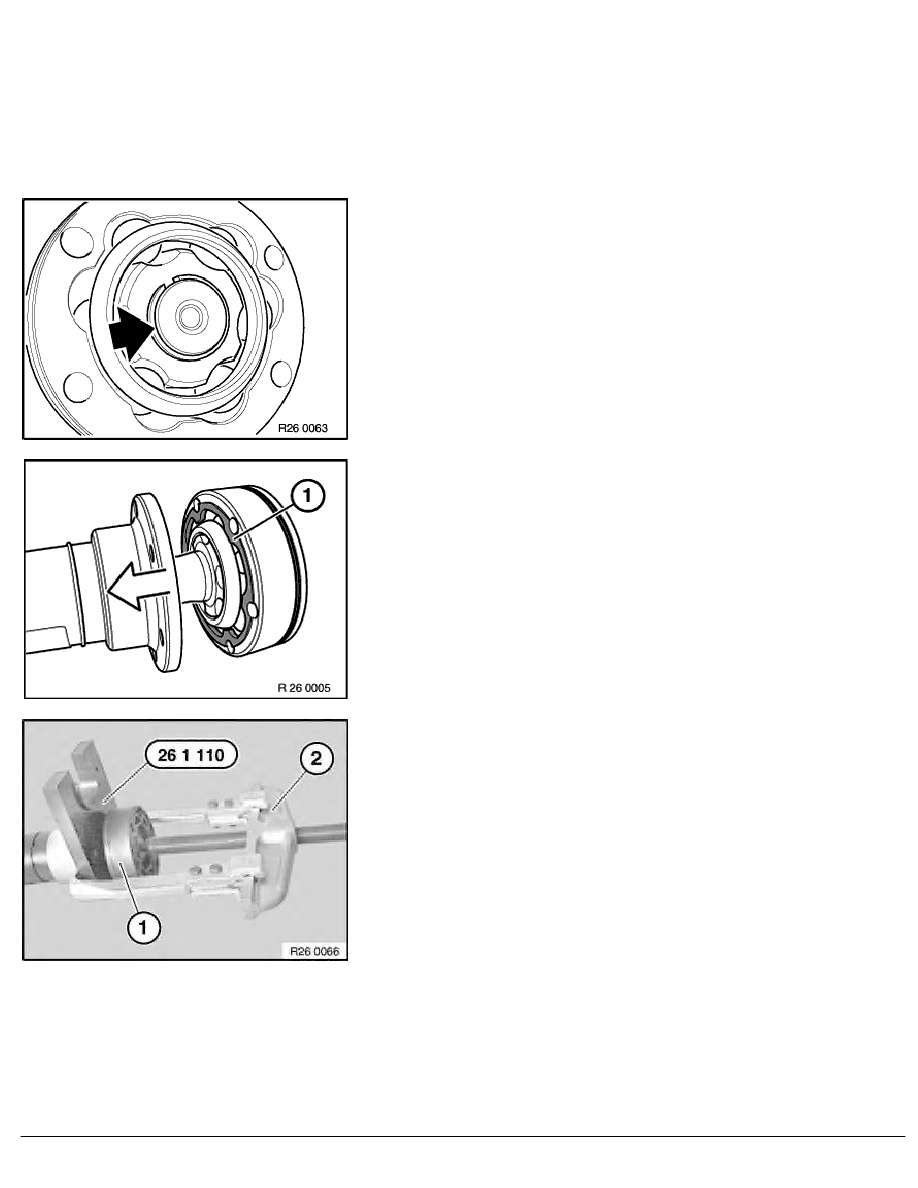 R26 0063

1

R 26 0005

26 1 110

2

1

R26 0066