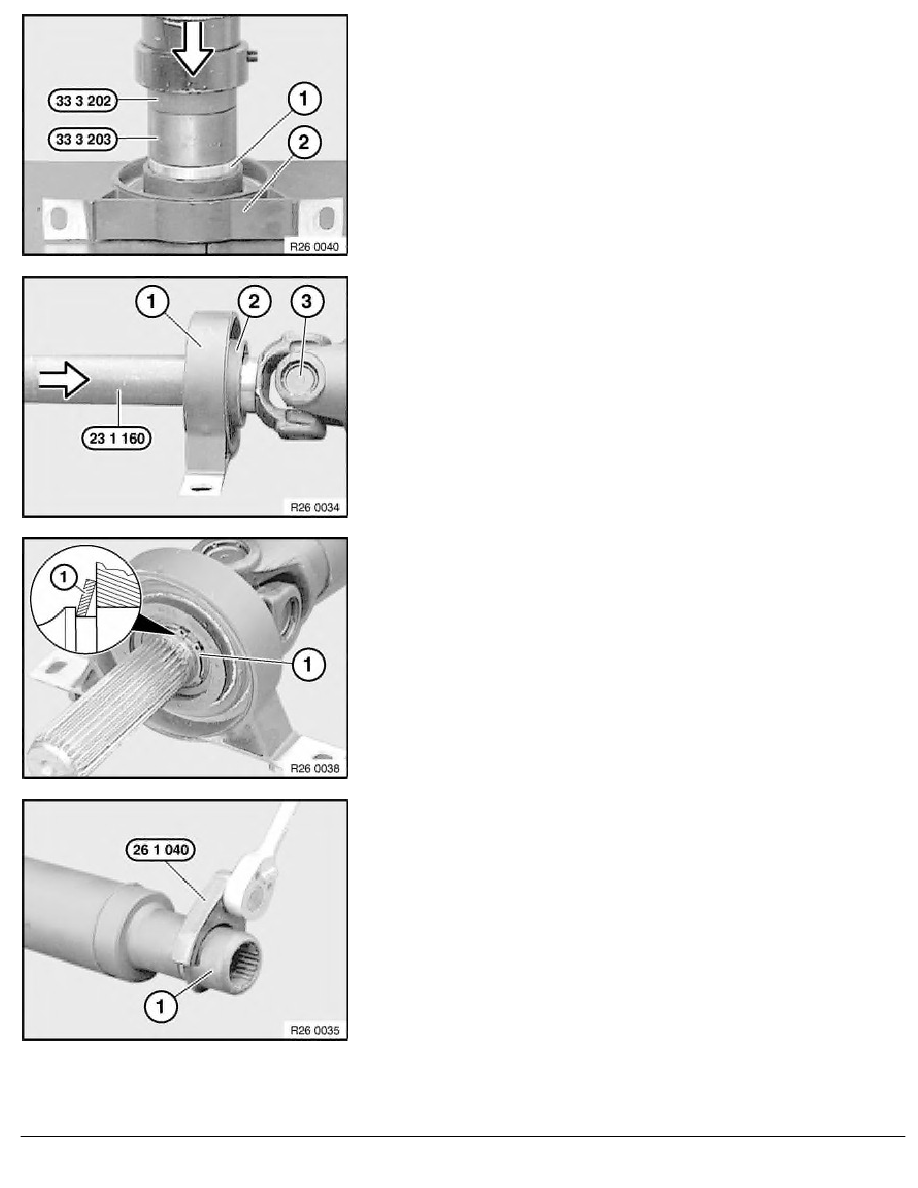 33 3 202
33 3 203
1
2
R26 0040

1
2
3
23 1 160
R26 0034

1
1
R26 0038

26 1 040
1
R26 0035