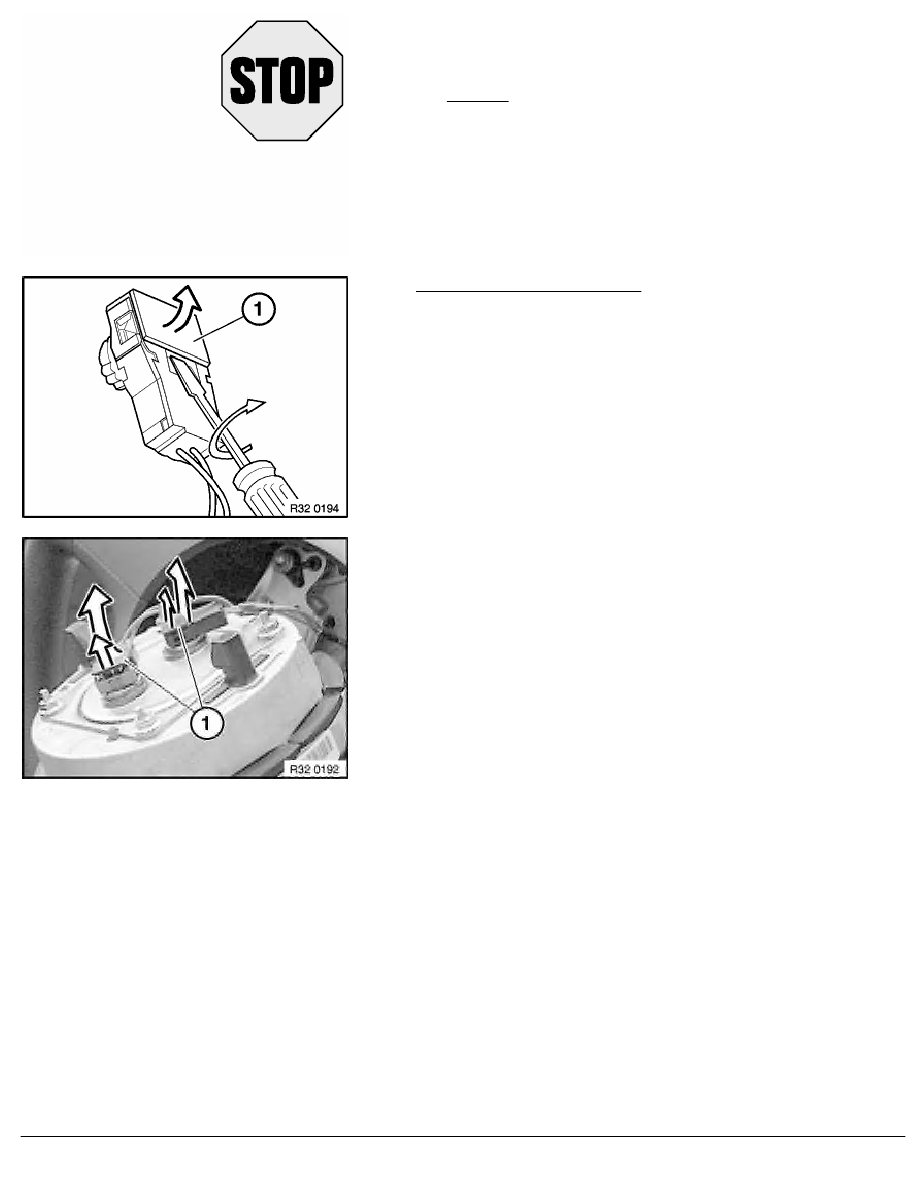 STOP

1

R32 0194

1

R32 0192