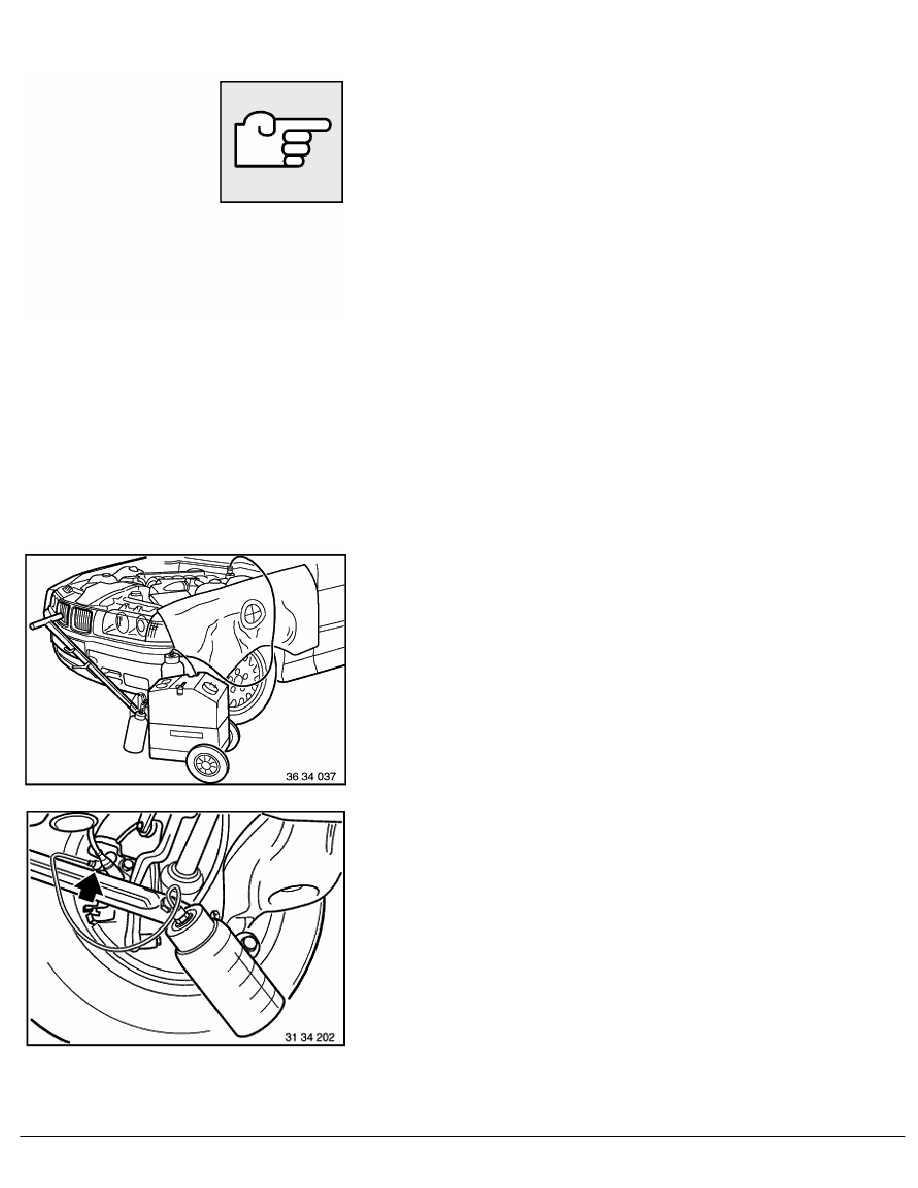 36 34 037

31 34 202