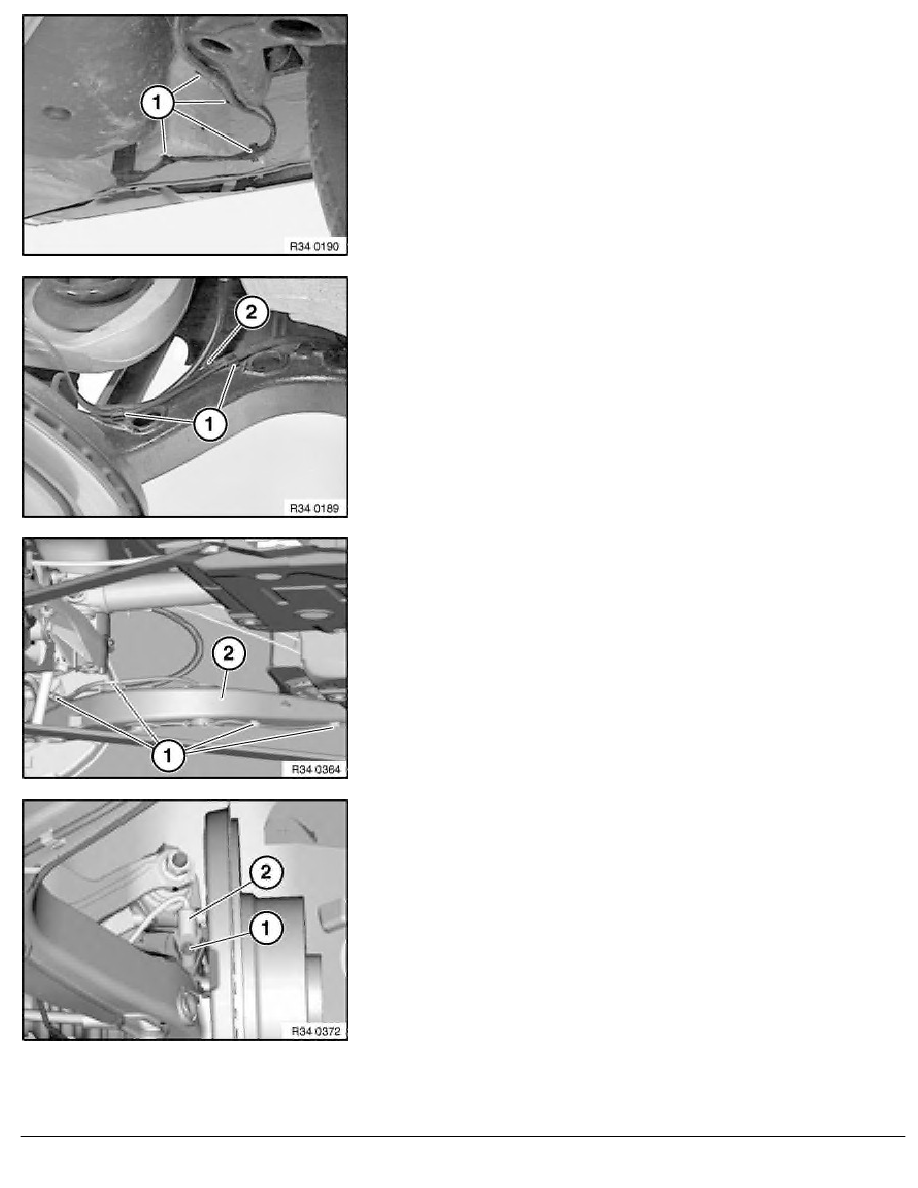 1

R34 0190

2

1

R34 0189

2

1

R34 0364

2

1

R34 0372