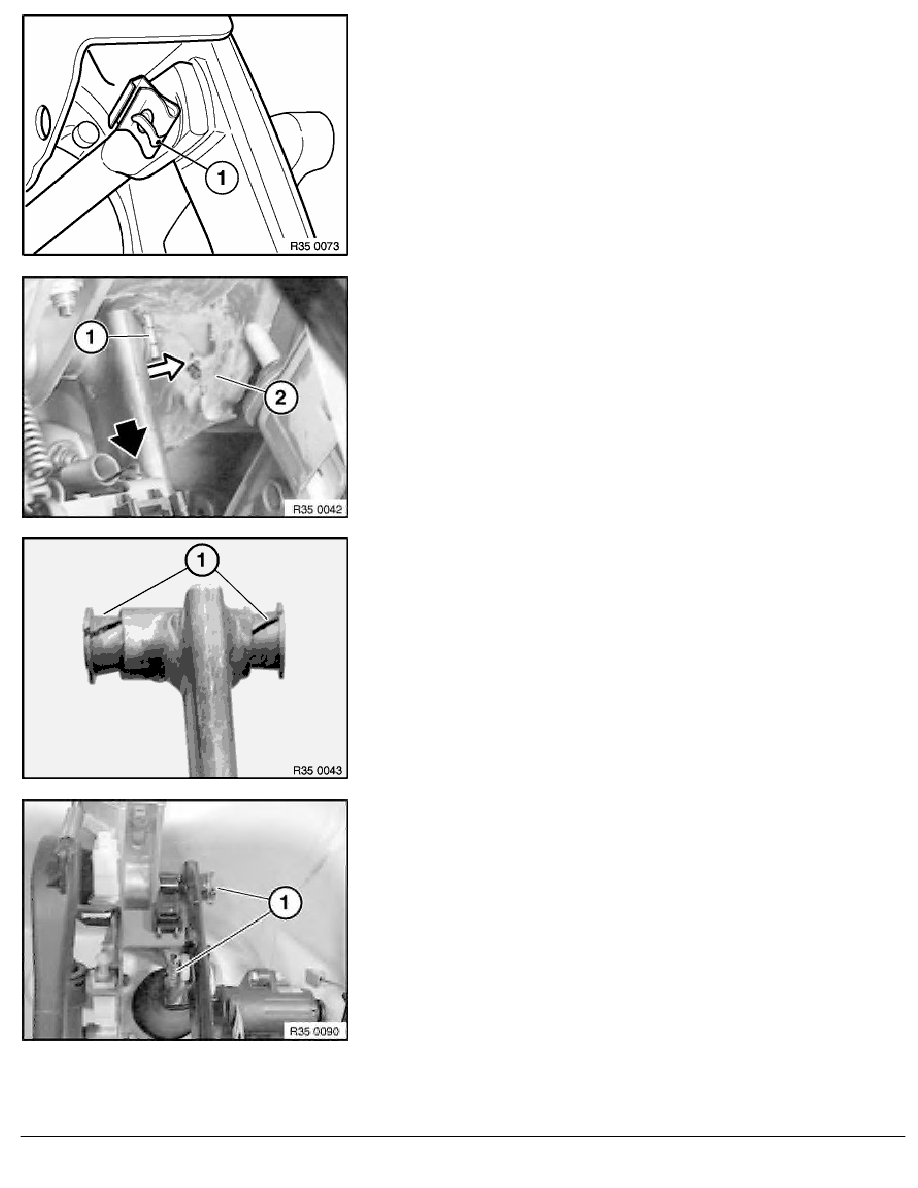 1

R35 0073

1

2

R35 0042

1

R35 0043

1

R35 0090