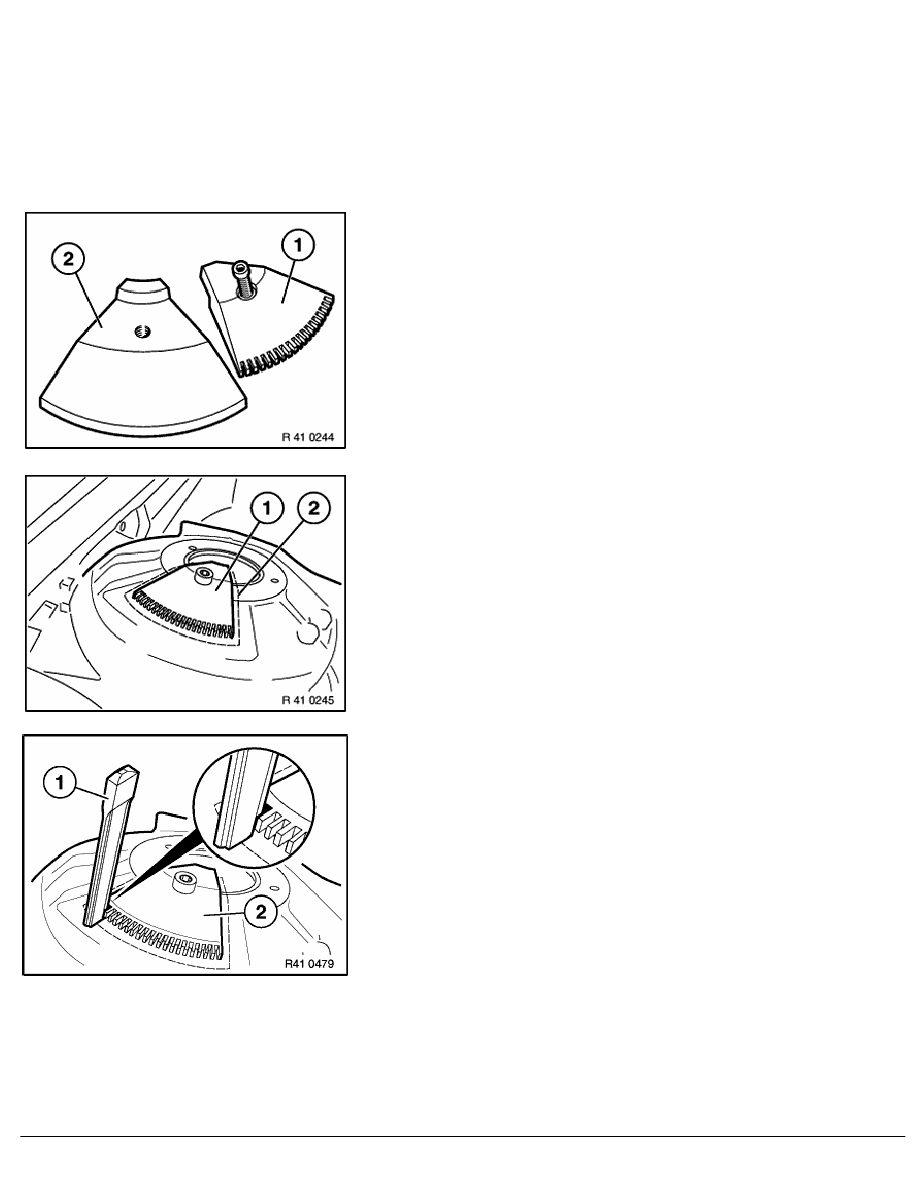 2
1
IR 41 0244

1
2
IR 41 0245

1
2
R41 0479