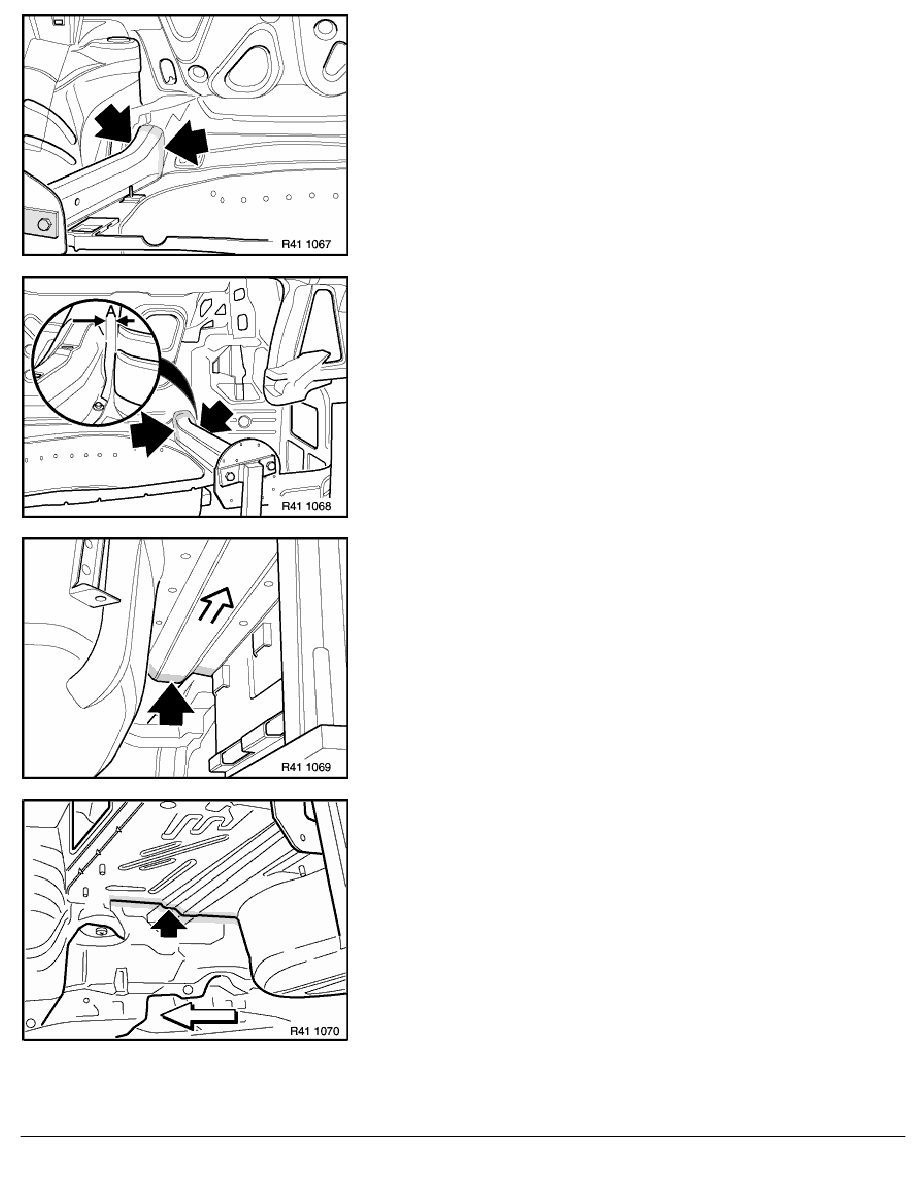 R41 1067

A

R41 1068

R41 1069

R41 1070