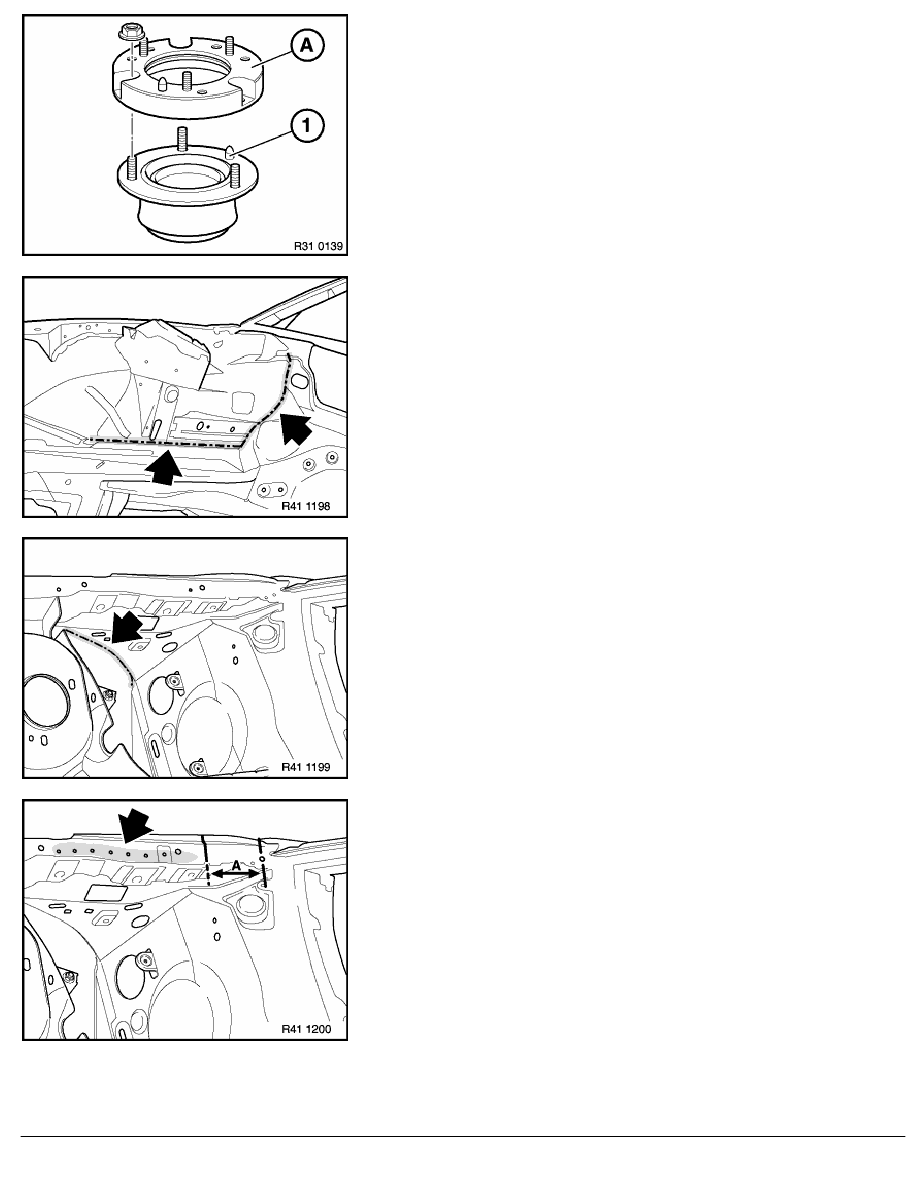 A
1
R31 0139

R41 1198

R41 1199

A
R41 1200