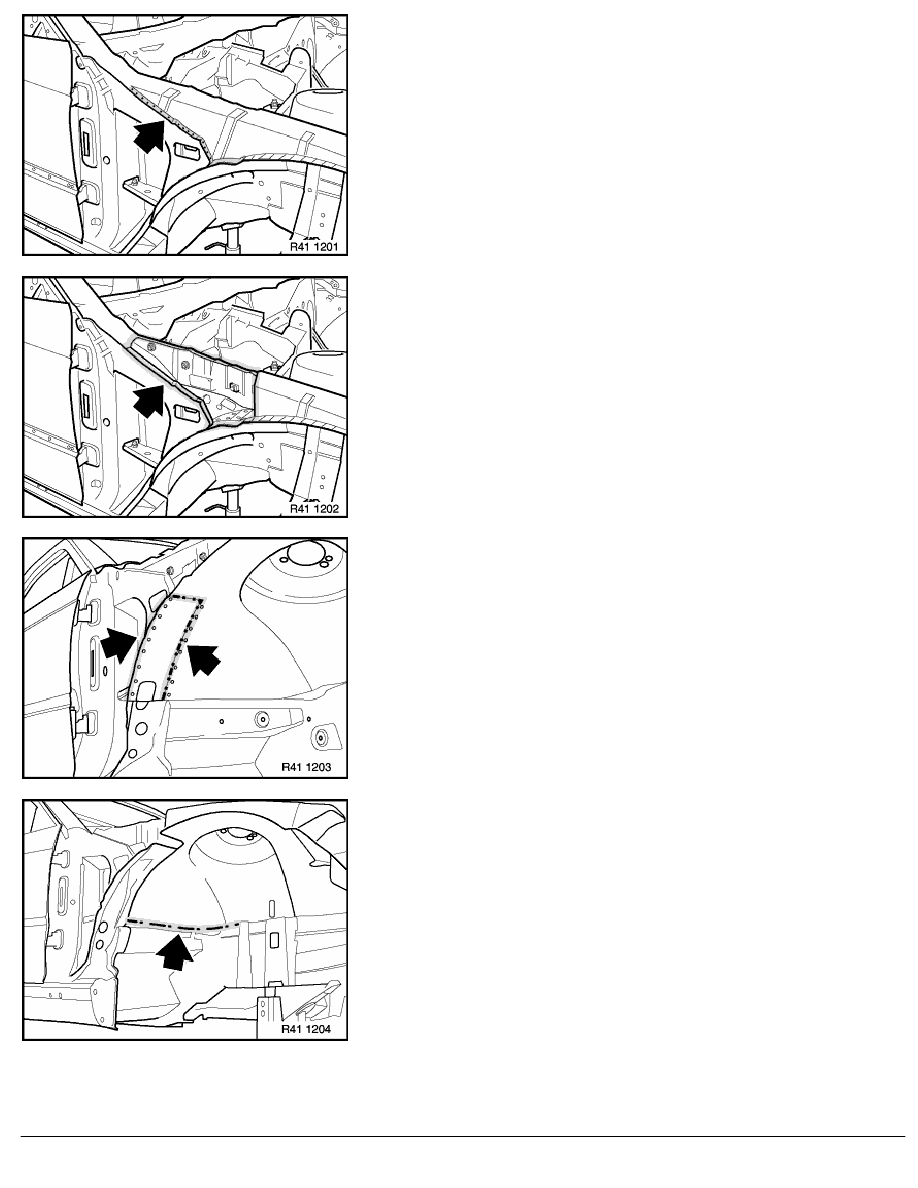 R41 1201

R41 1202

R41 1203

R41 1204