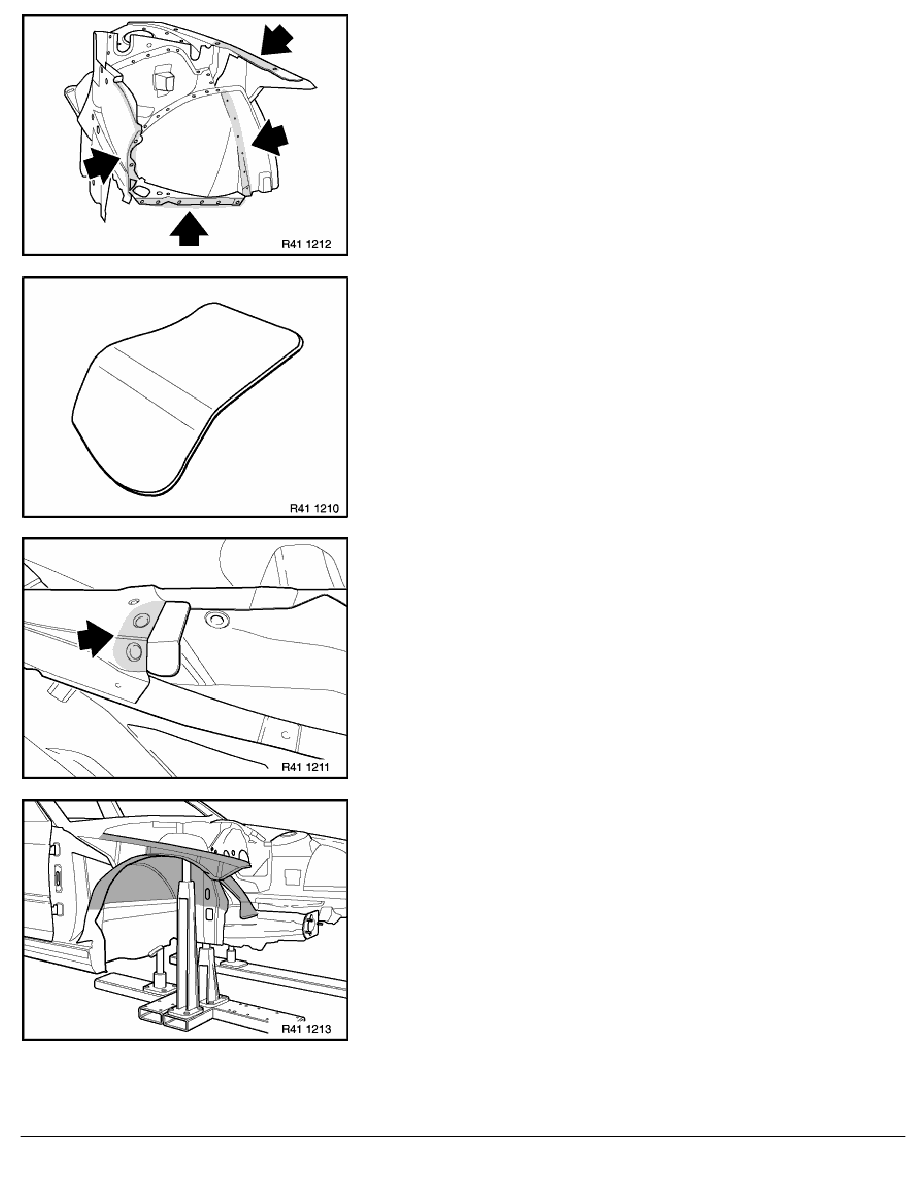 R41 1212

R41 1210

R41 1211

R41 1213