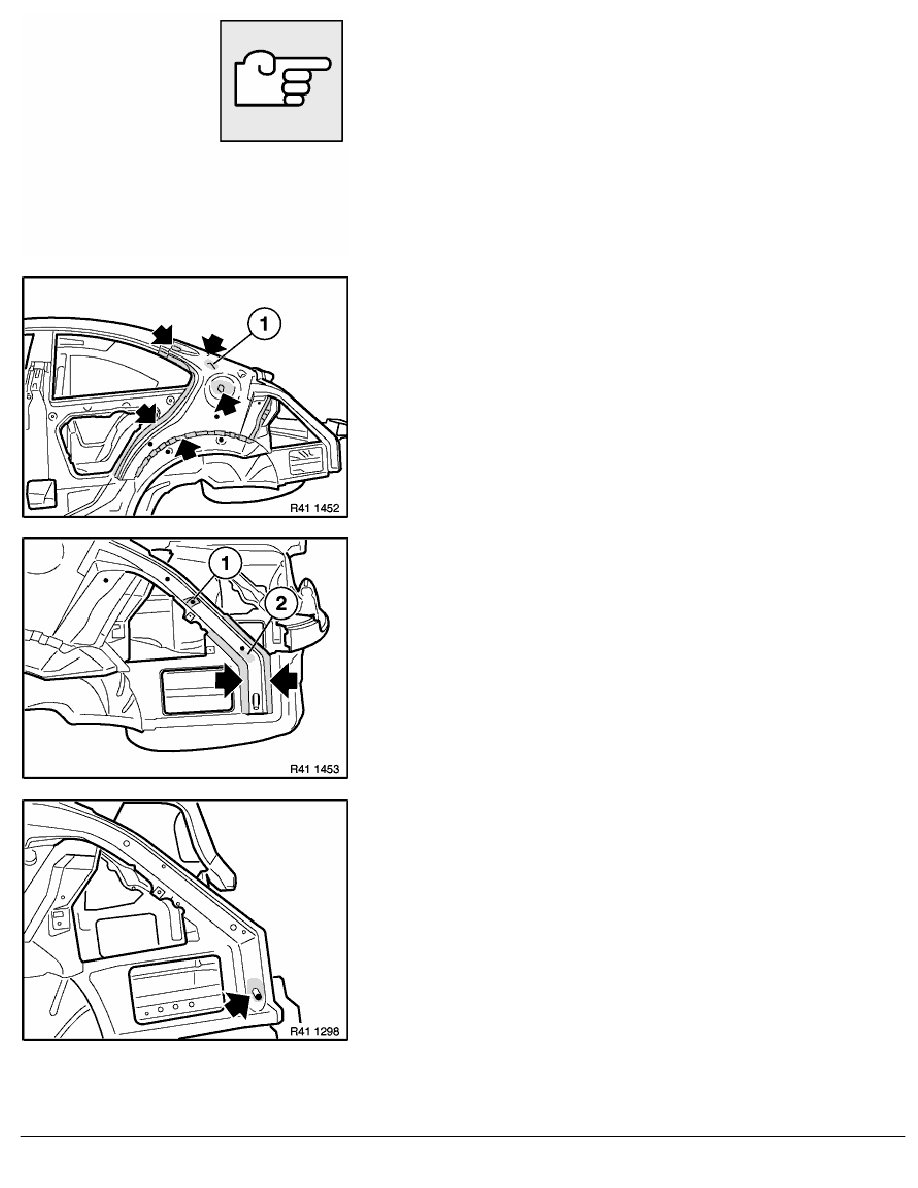 1

R41 1452

1

2

R41 1453

R41 1298