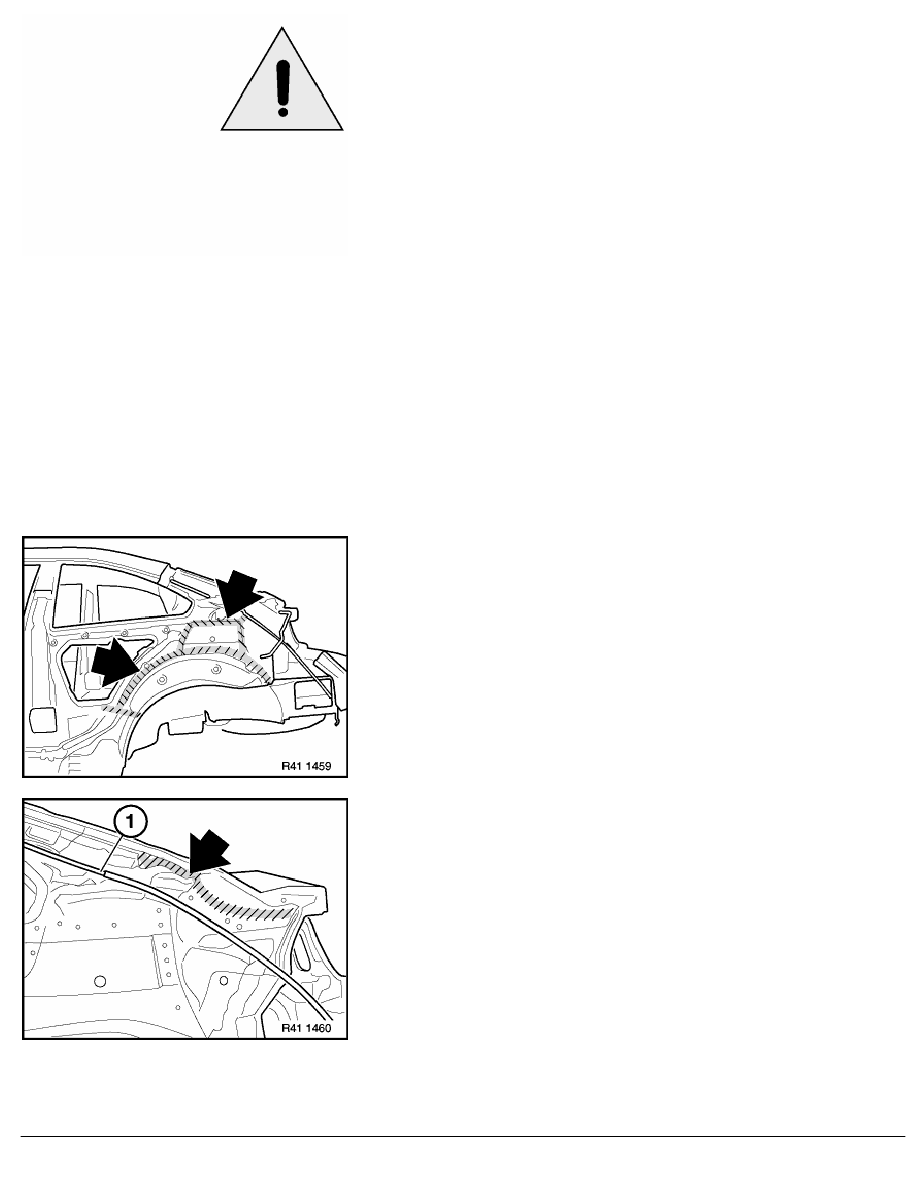 R41 1459

1

R41 1460