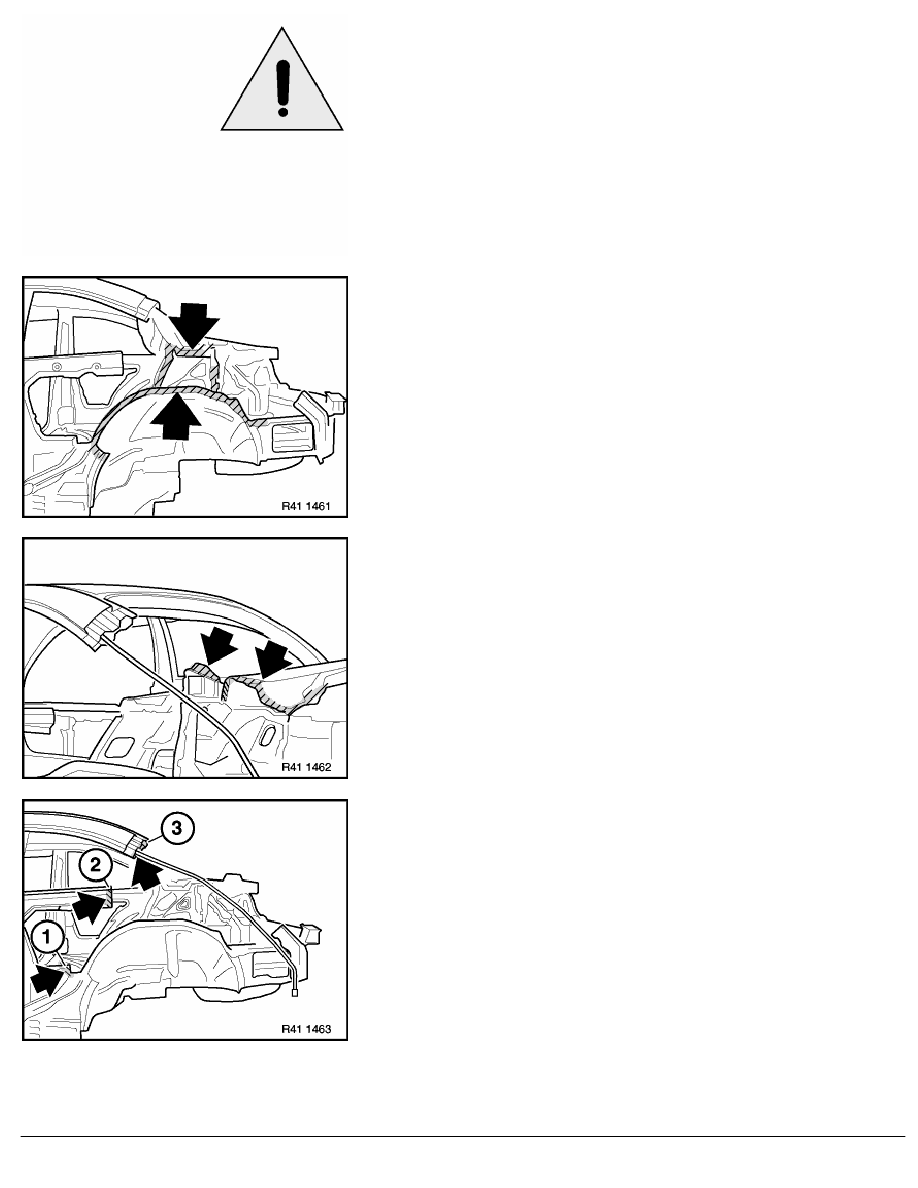 R41 1461

R41 1462

3

2

1

R41 1463