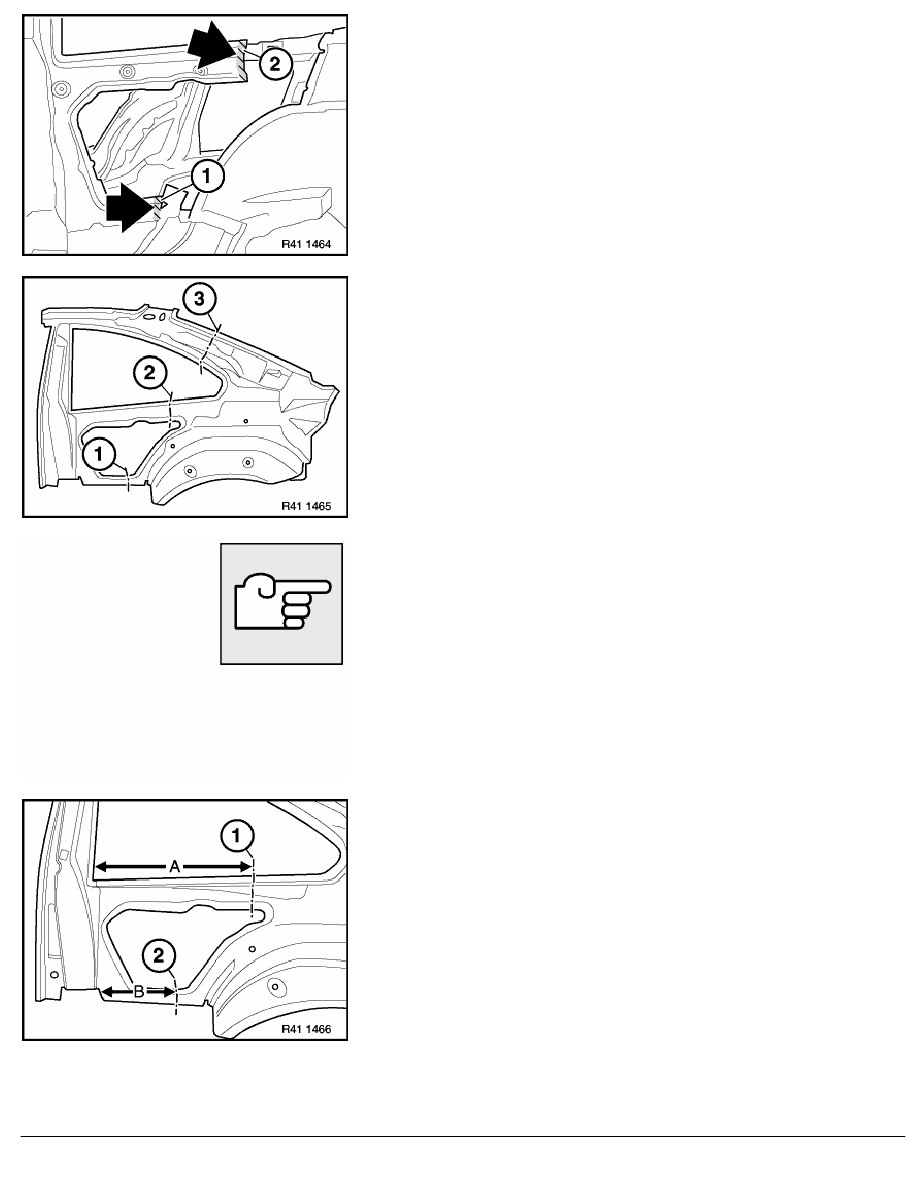 2

1

R41 1464

3

2

1

R41 1465

1

A

2

B

R41 1466