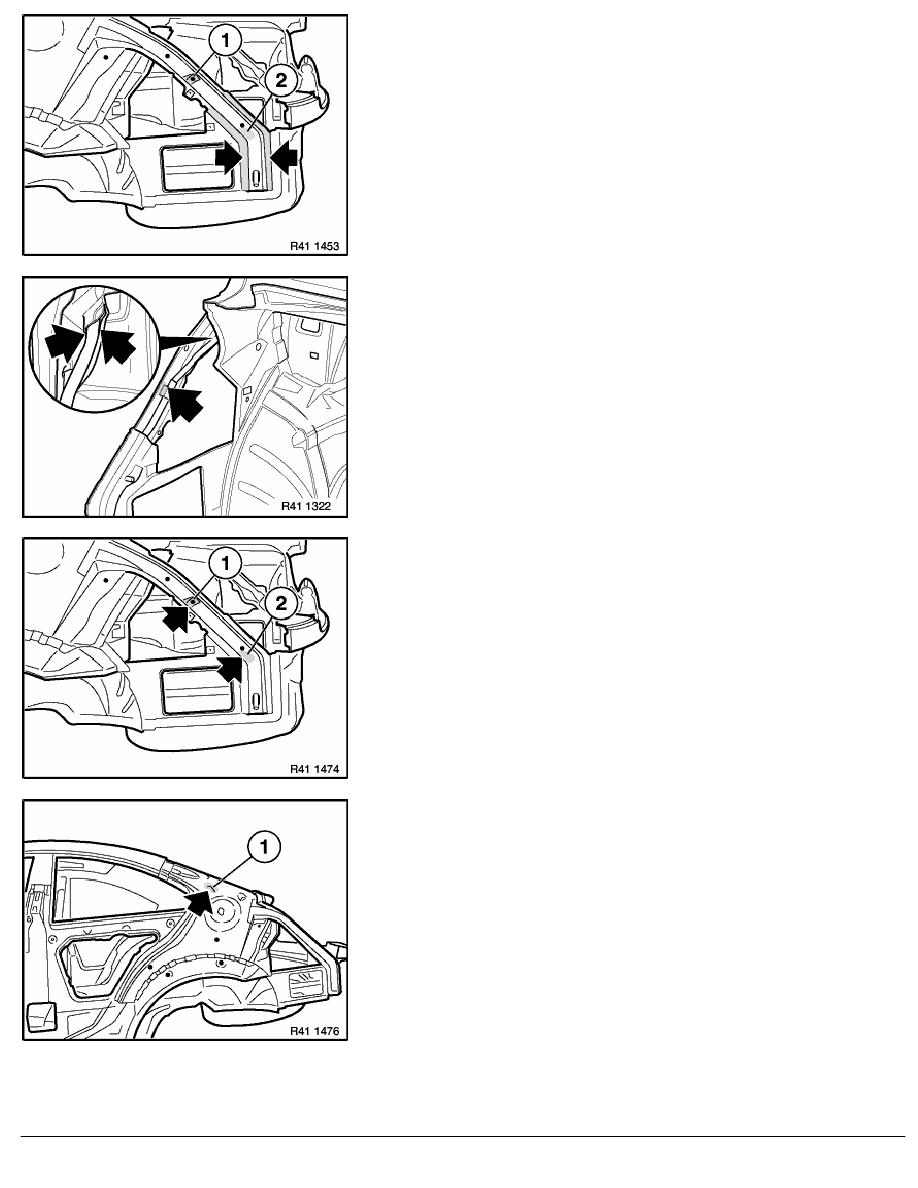 1
2
R41 1453

R41 1322

1
2
R41 1474

1
R41 1476