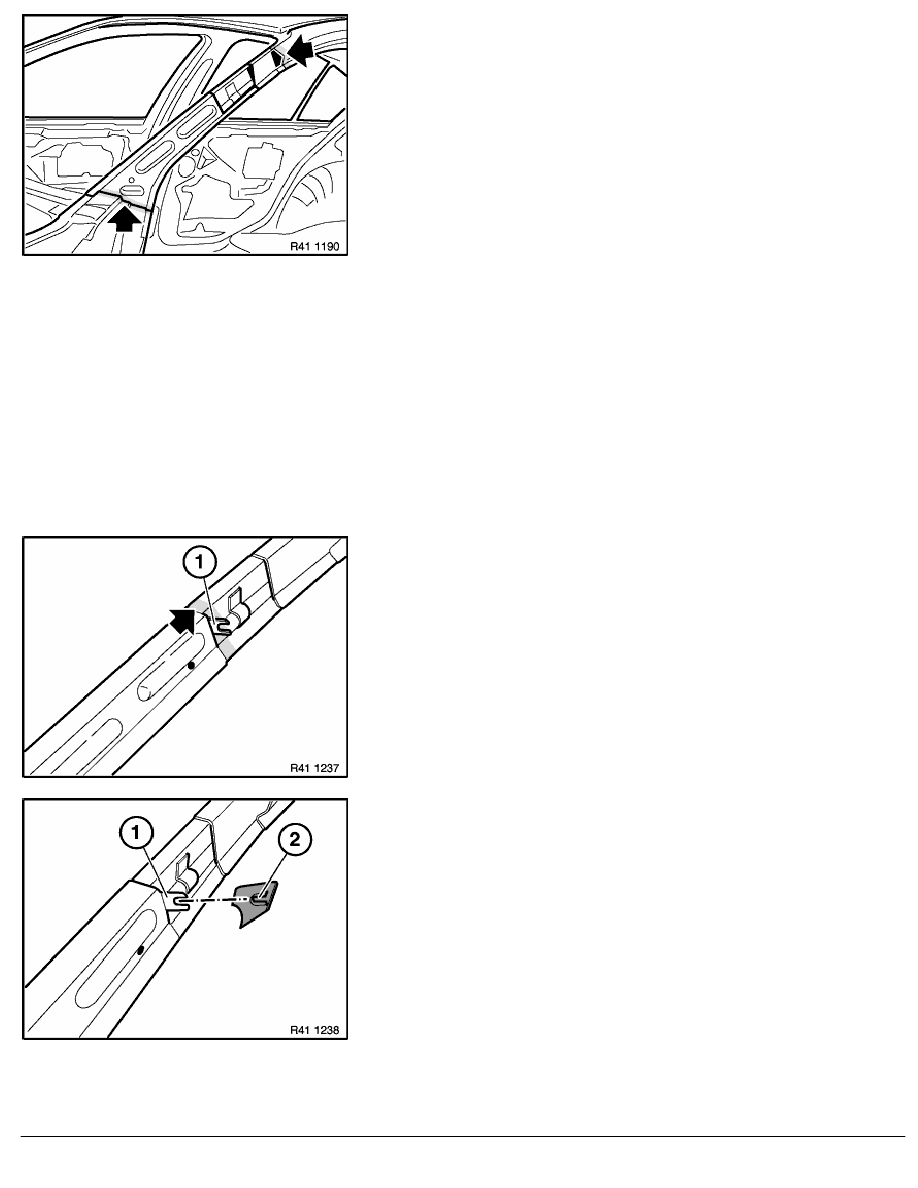 R41 1190

1

R41 1237

1

2

R41 1238