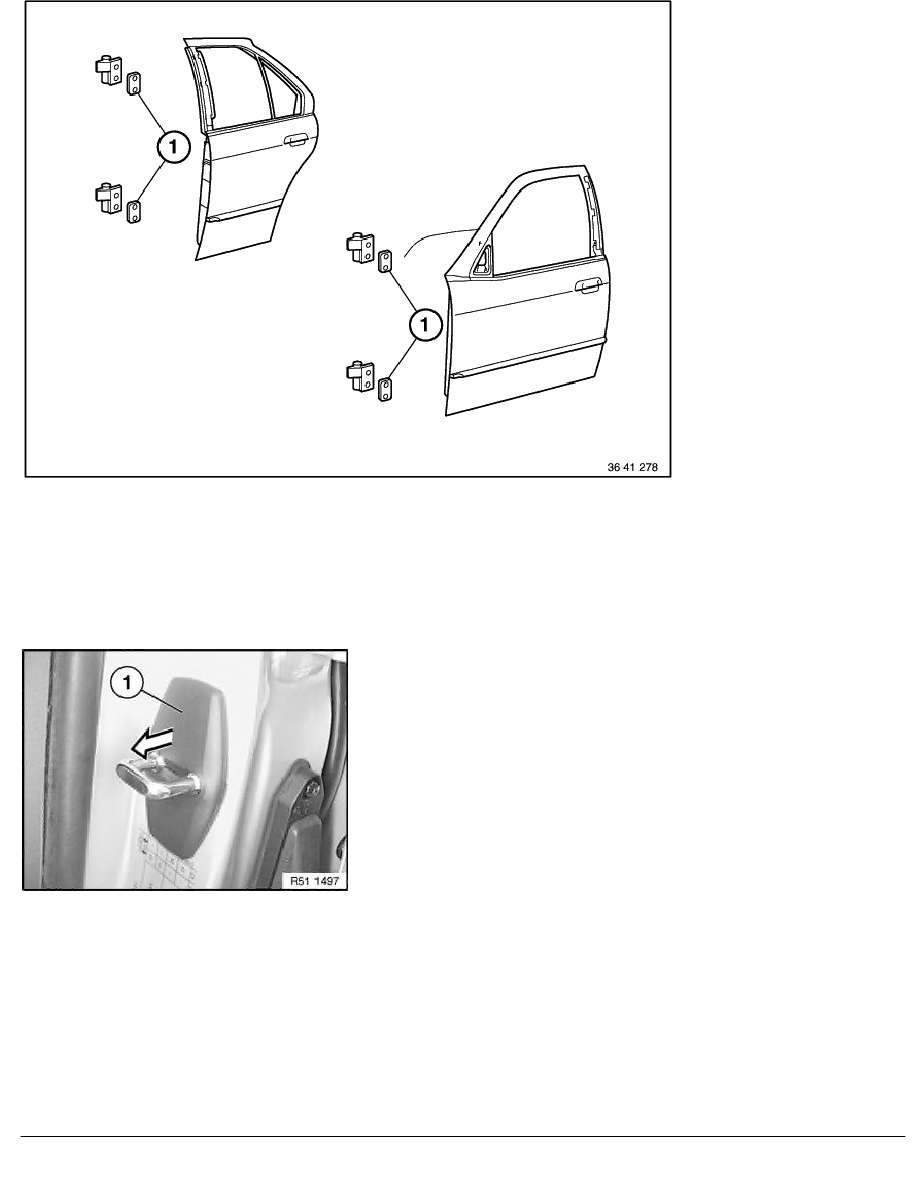 1

1

36 41 278

1

R51 1497