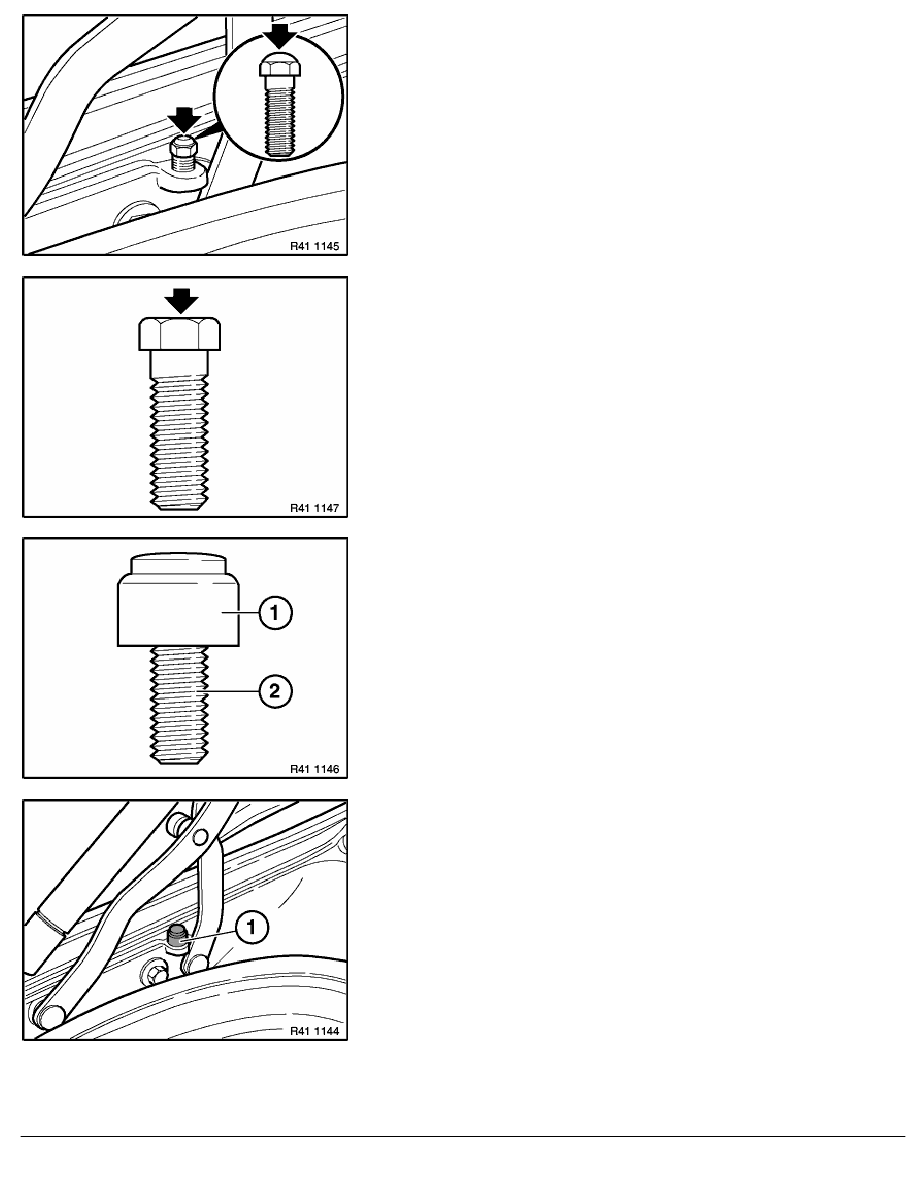 R41 1145

R41 1147

1

2

R41 1146

1

R41 1144