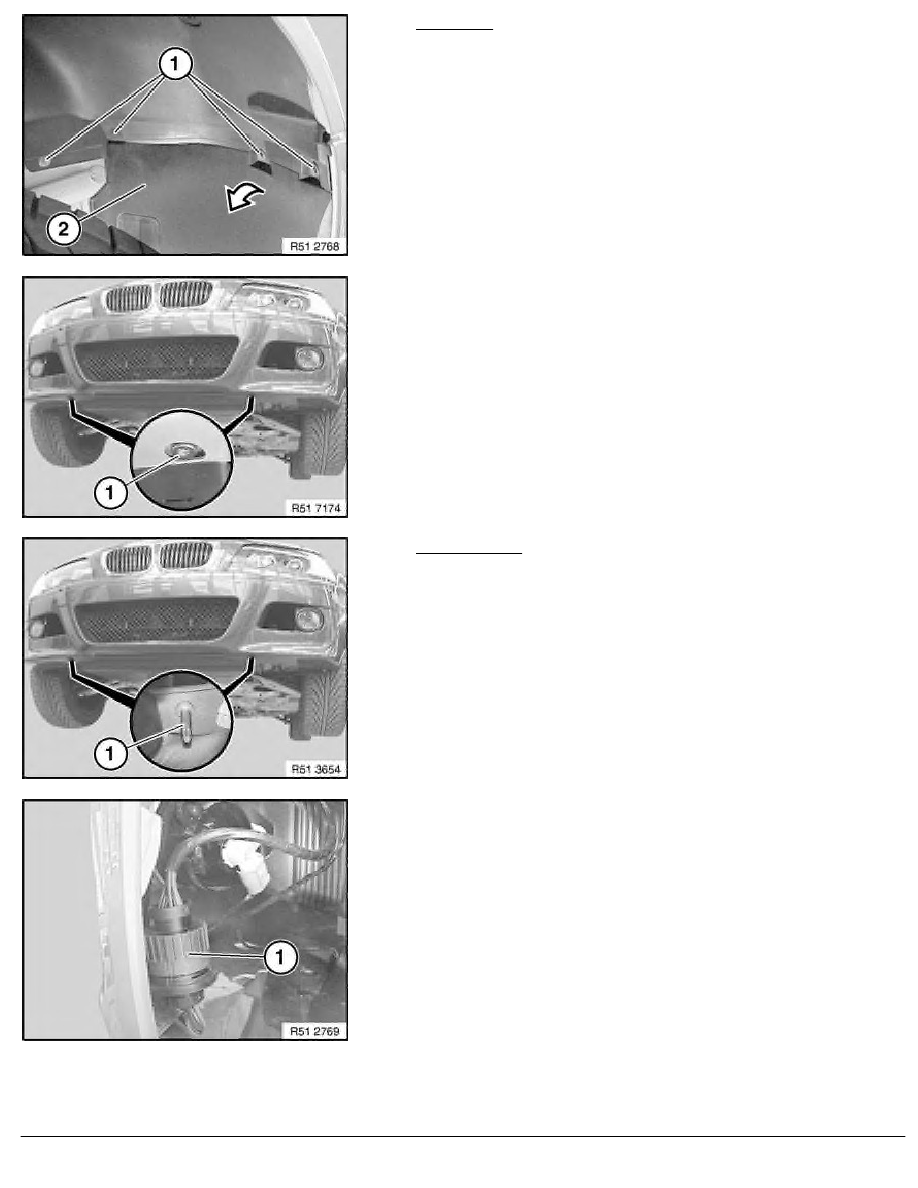 1

2

R51 2768

1

R51 7174

1

R51 3654

1

R51 2769