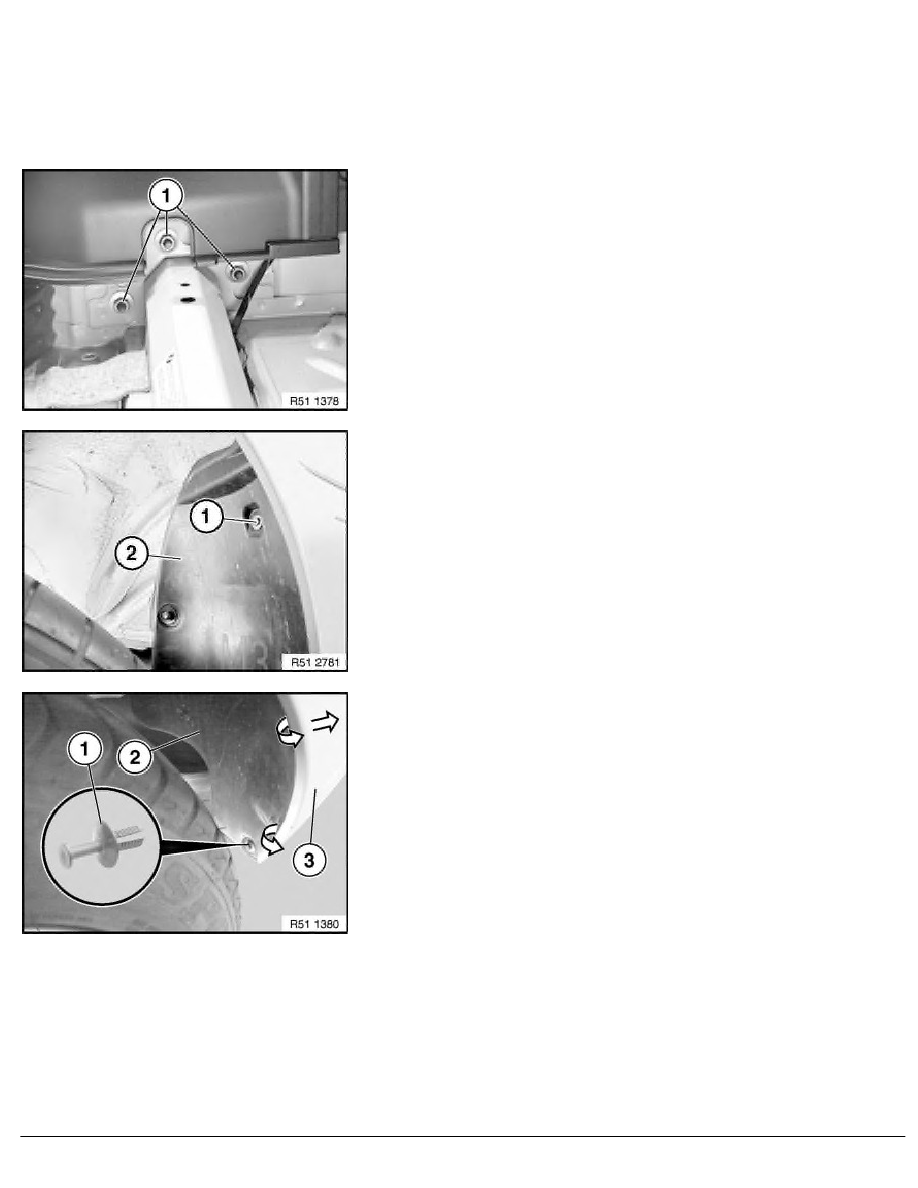 1

R51 1378

1

2

R51 2781

1

2

3

R51 1380