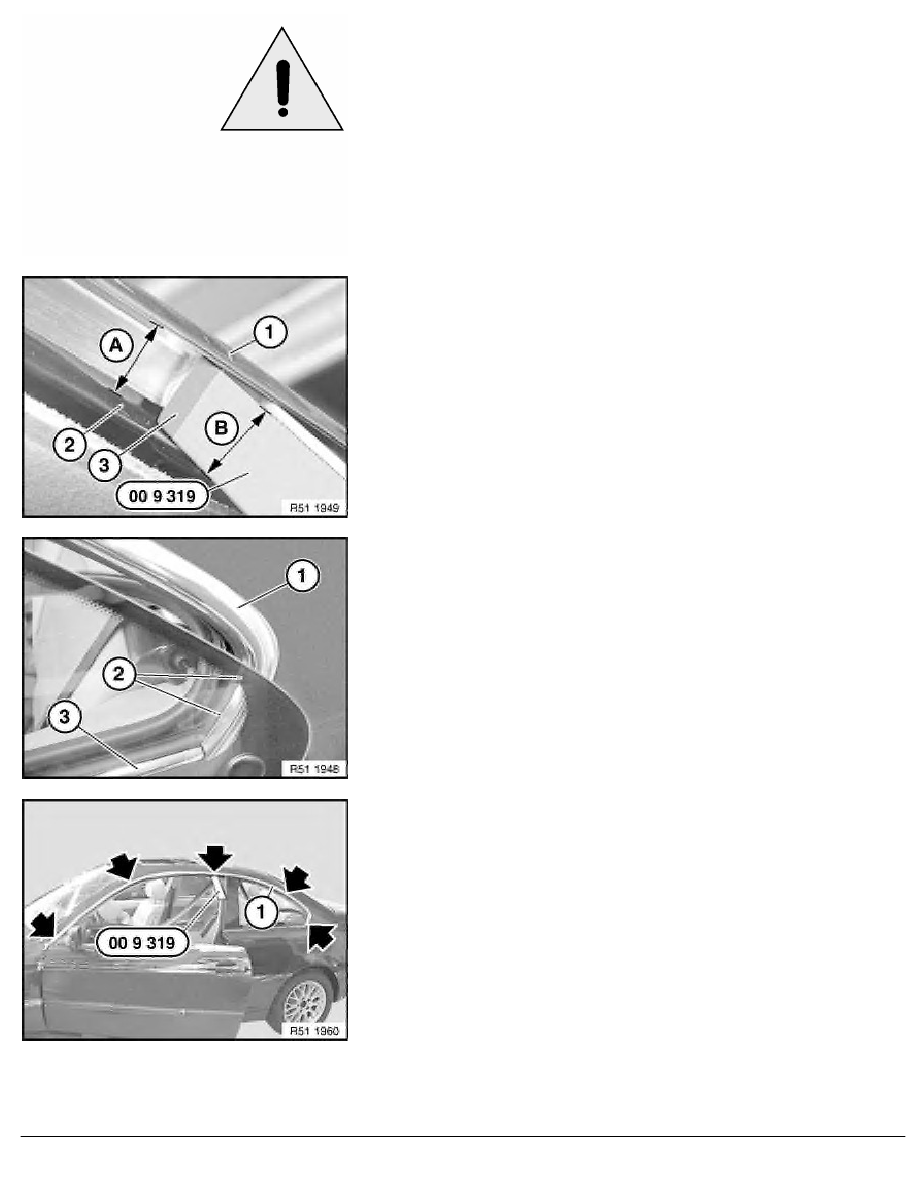 A

1

2

3

B

00 9 319

R51 1949

1

2

3

R51 1948

1

00 9 319

R51 1960