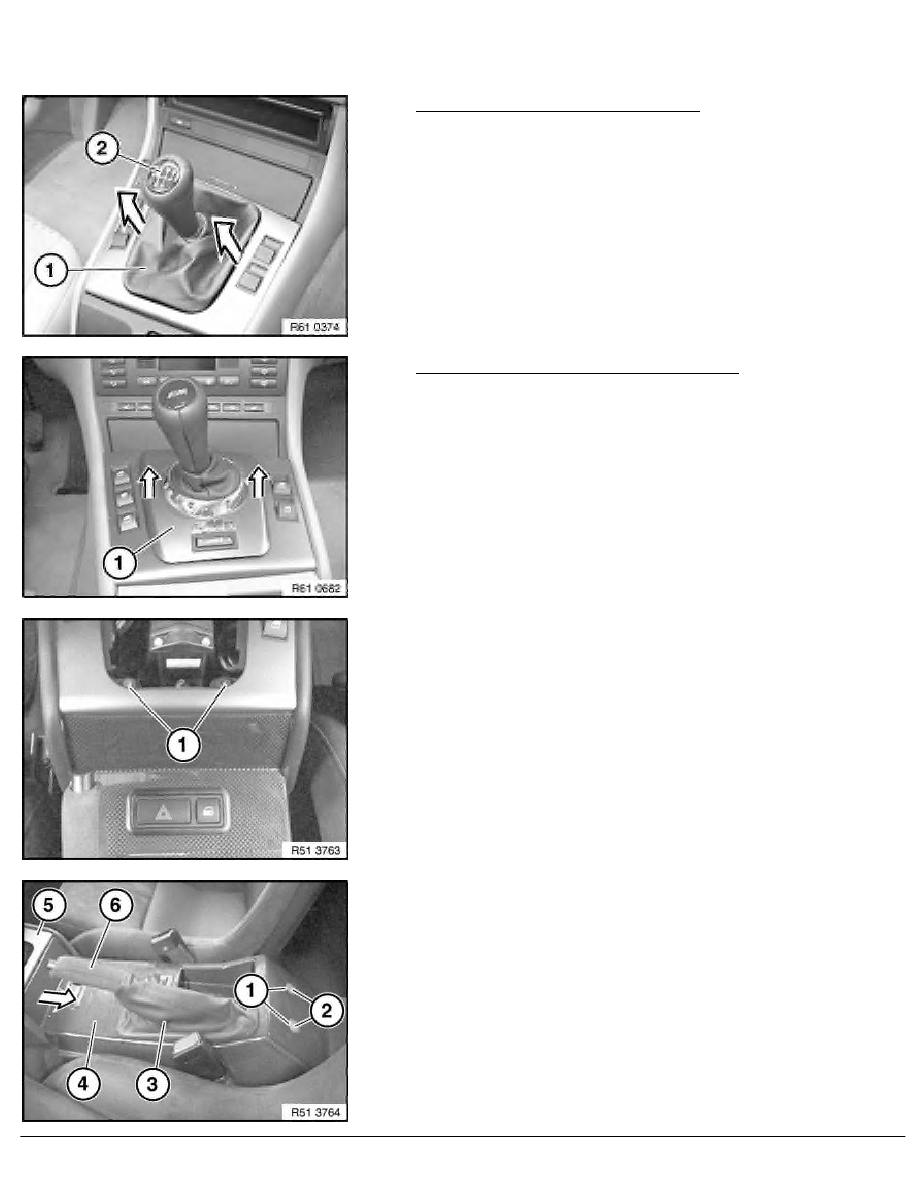 2

1

R61 0374

1

R61 0682

1

R51 3763

5

6

1

2

4

3

R51 3764