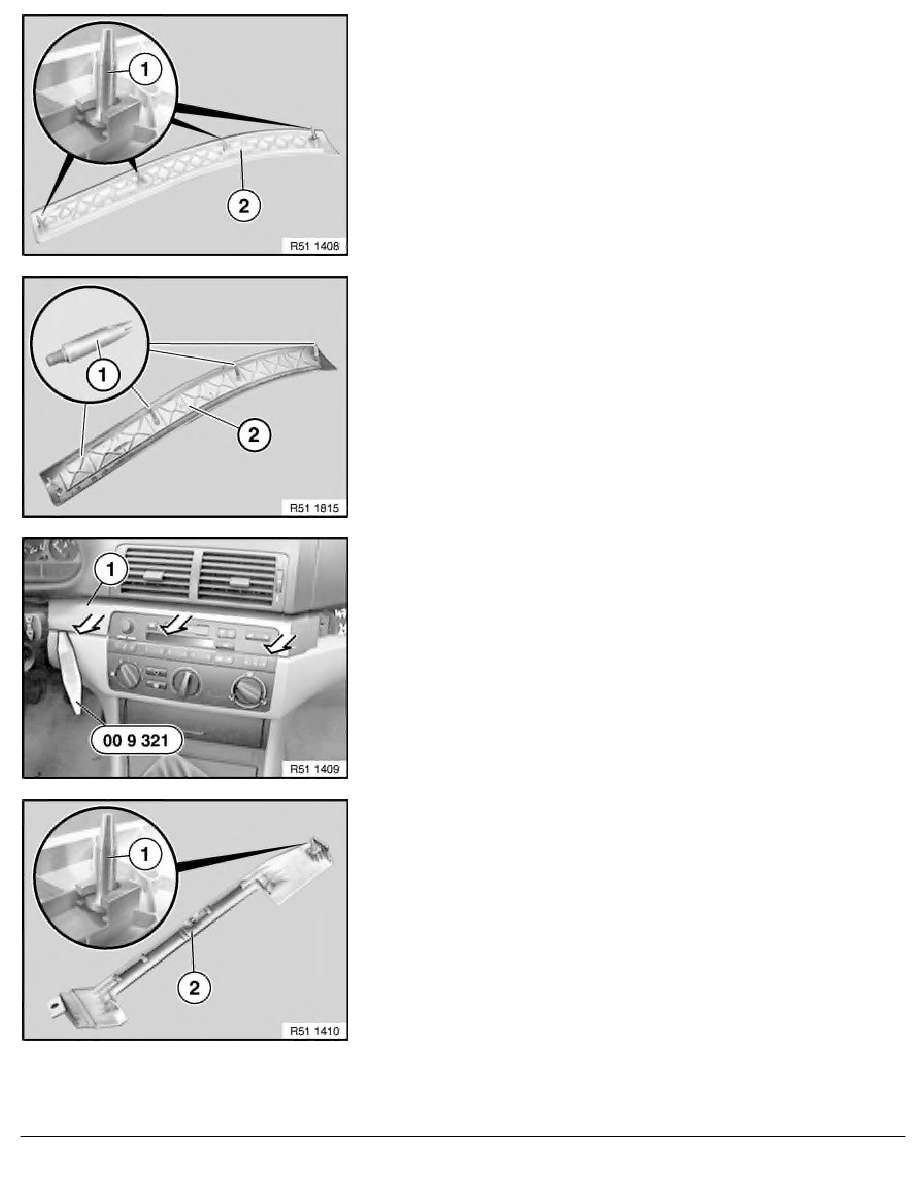 1

2

R51 1408

1

2

R51 1815

1

00 9 321

R51 1409

1

2

R51 1410