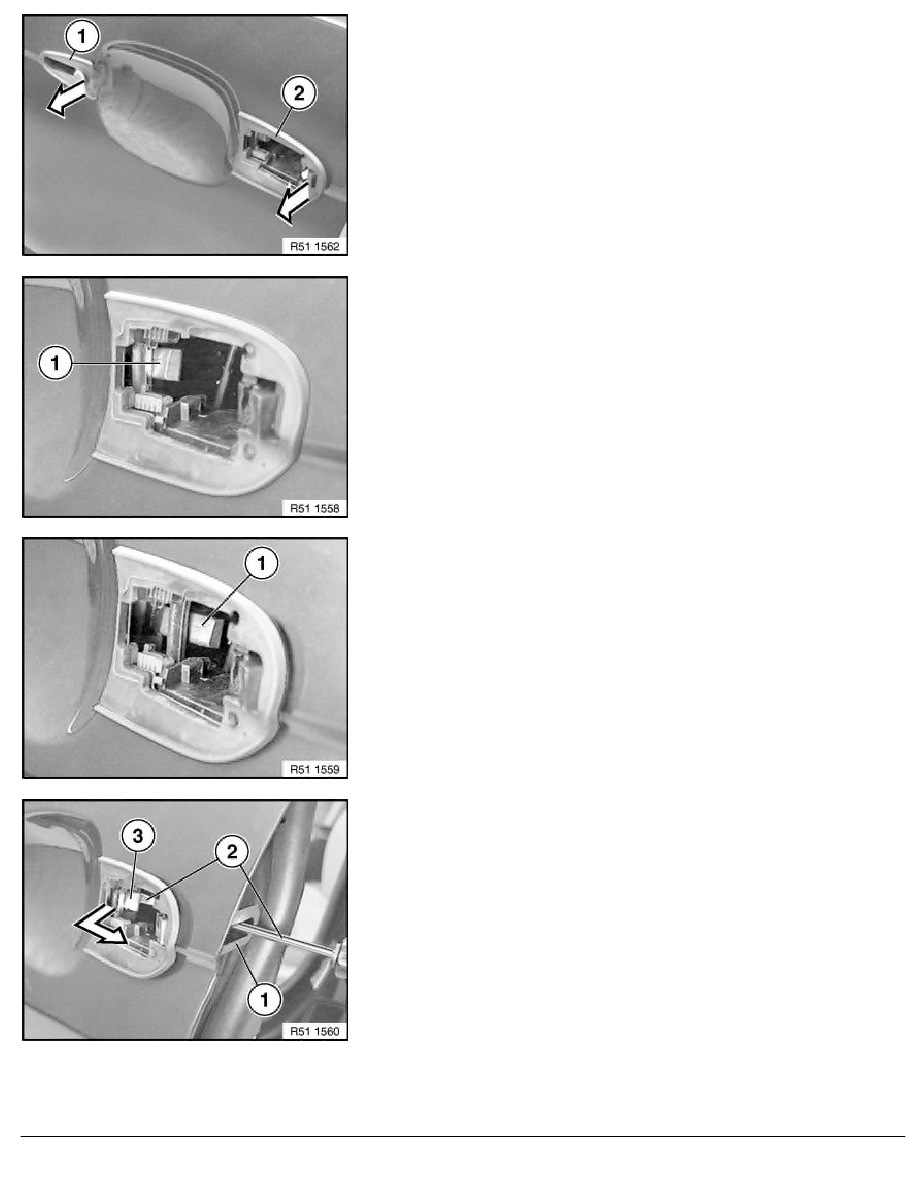 1

2

R51 1562

1

R51 1558

1

R51 1559

3

2

1

R51 1560