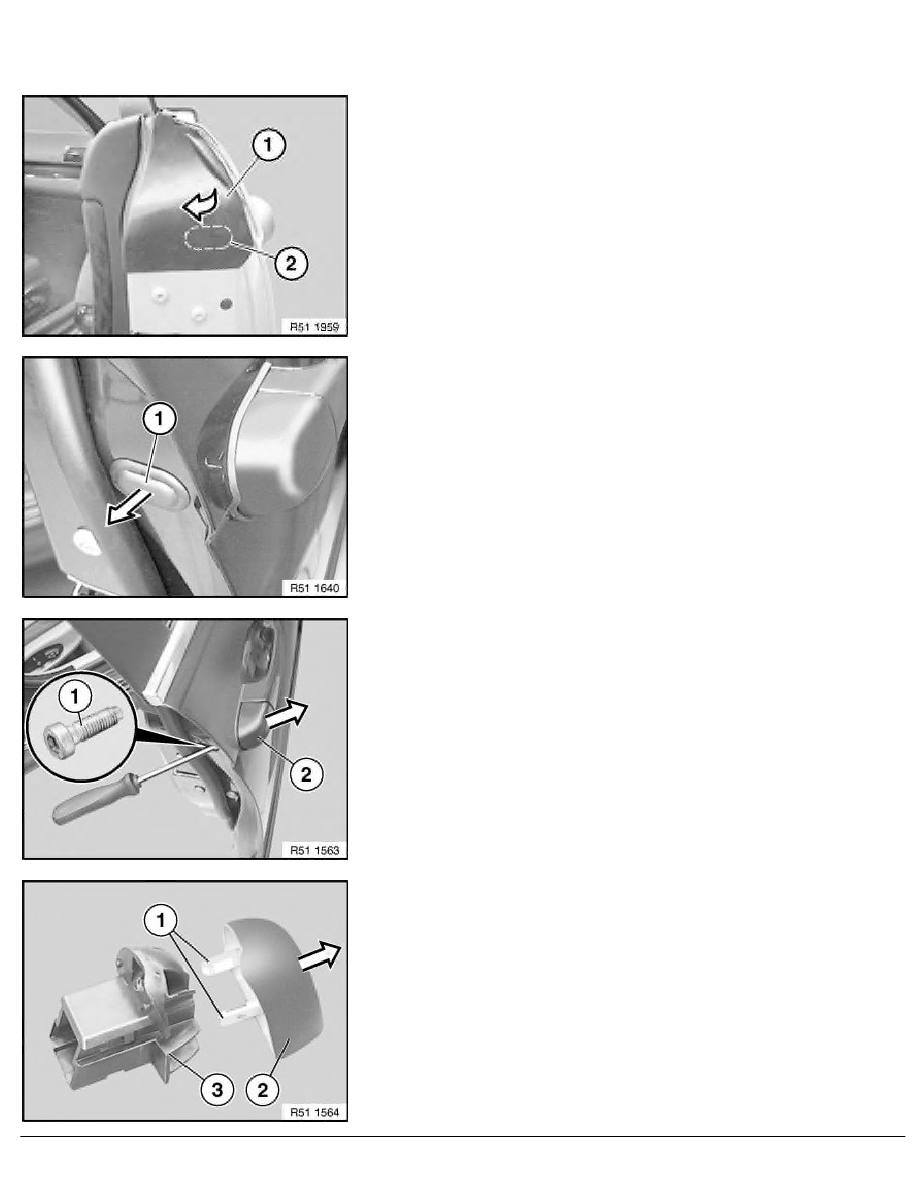 1
2
R51 1959

1
R51 1640

1
2
R51 1563

1
3
2
R51 1564