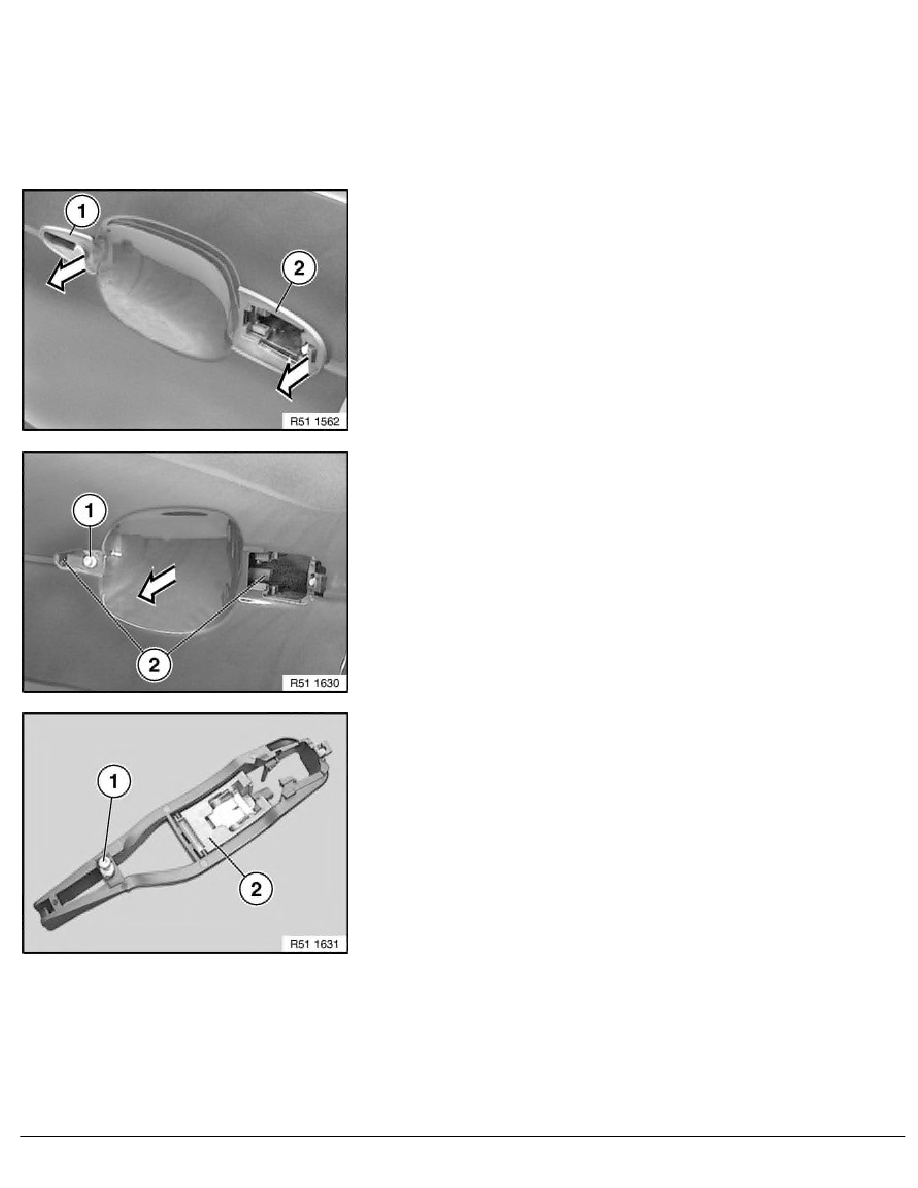 1
2
R51 1562

1
2
R51 1630

1
2
R51 1631